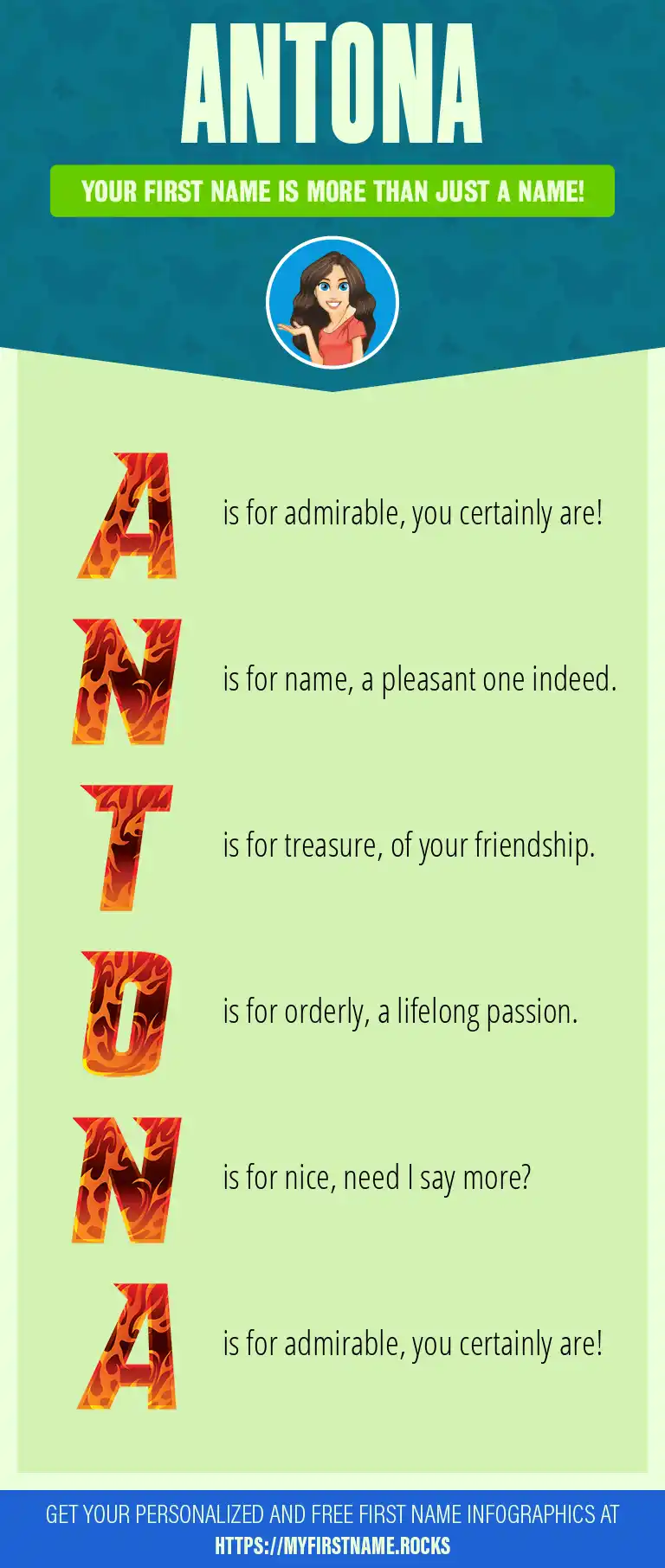 ANTONA

YOUR FIRST NAME IS MORE THAN JUST A NAME!

A is for admirable, you certainly are!

N is for name, a pleasant one indeed.

T is for treasure, of your friendship.

O is for orderly, a lifelong passion.

N is for nice, need I say more?

A is for admirable, you certainly are!

GET YOUR PERSONALIZED AND FREE FIRST NAME INFOGRAPHICS AT HTTPS://MYFIRSTNAME.ROCKS