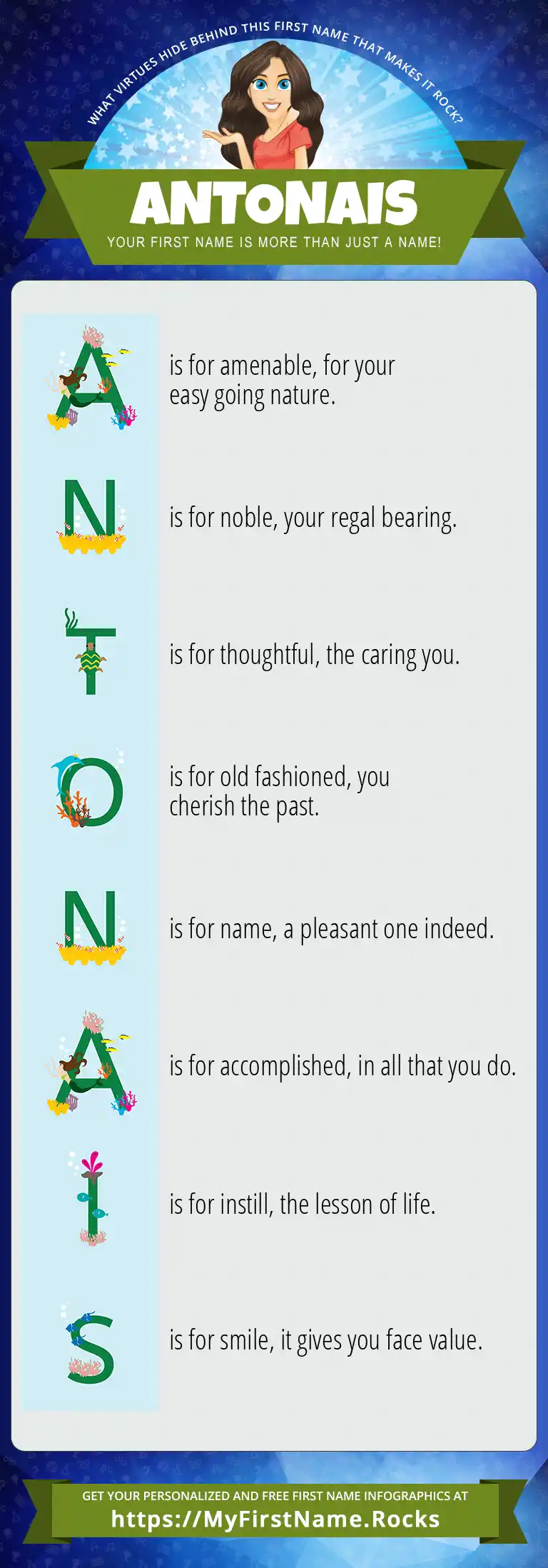 WHAT VIRTUES HIDE BEHIND THIS FIRST NAME THAT MAKES IT ROCK?

ANTONAIS

YOUR FIRST NAME IS MORE THAN JUST A NAME!

A is for amenable, for your easy going nature.

N is for noble, your regal bearing.

T is for thoughtful, the caring you.

O is for old fashioned, you cherish the past.

N is for name, a pleasant one indeed.

A is for accomplished, in all that you do.

I is for instill, the lesson of life.

S is for smile, it gives you face value.

GET YOUR PERSONALIZED AND FREE FIRST NAME INFOGRAPHICS AT

https://MyFirstName.Rocks