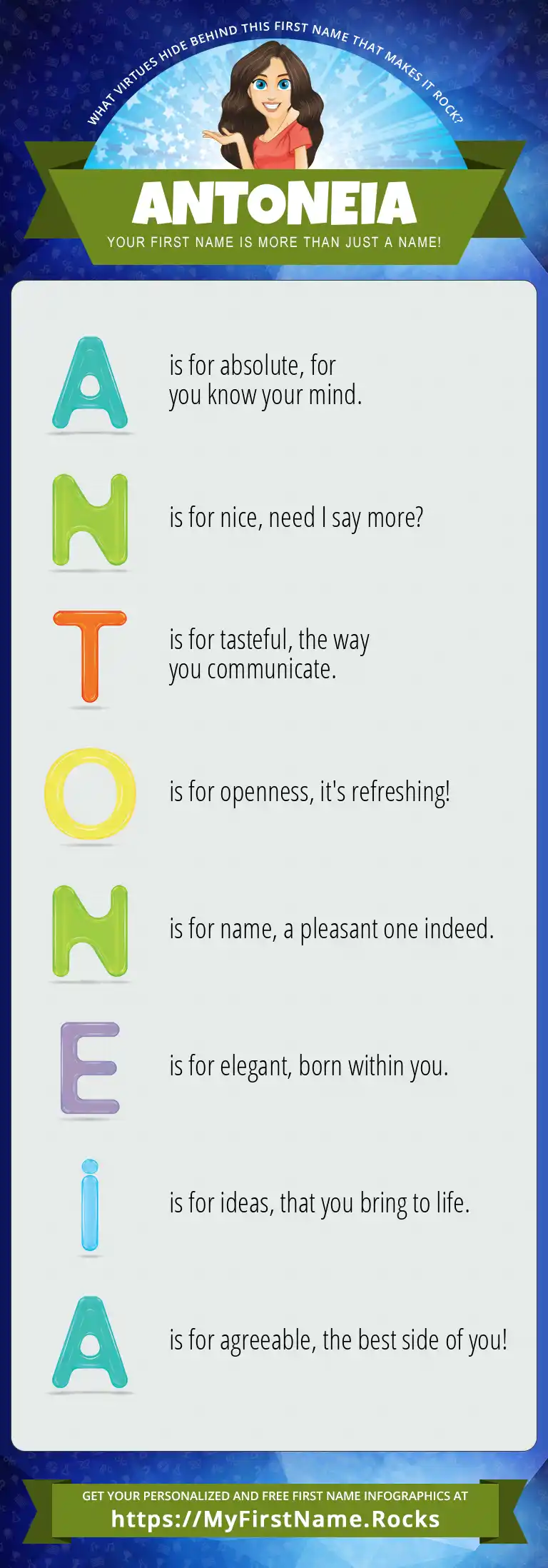 WHAT VIRTUES HIDE BEHIND THIS FIRST NAME THAT MAKES IT ROCK?

ANTONEIA

YOUR FIRST NAME IS MORE THAN JUST A NAME!

A is for absolute, for you know your mind.

N is for nice, need I say more?

T is for tasteful, the way you communicate.

O is for openness, it's refreshing!

N is for name, a pleasant one indeed.

E is for elegant, born within you.

i is for ideas, that you bring to life.

A is for agreeable, the best side of you!

GET YOUR PERSONALIZED AND FREE FIRST NAME INFOGRAPHICS AT
https://MyFirstName.Rocks