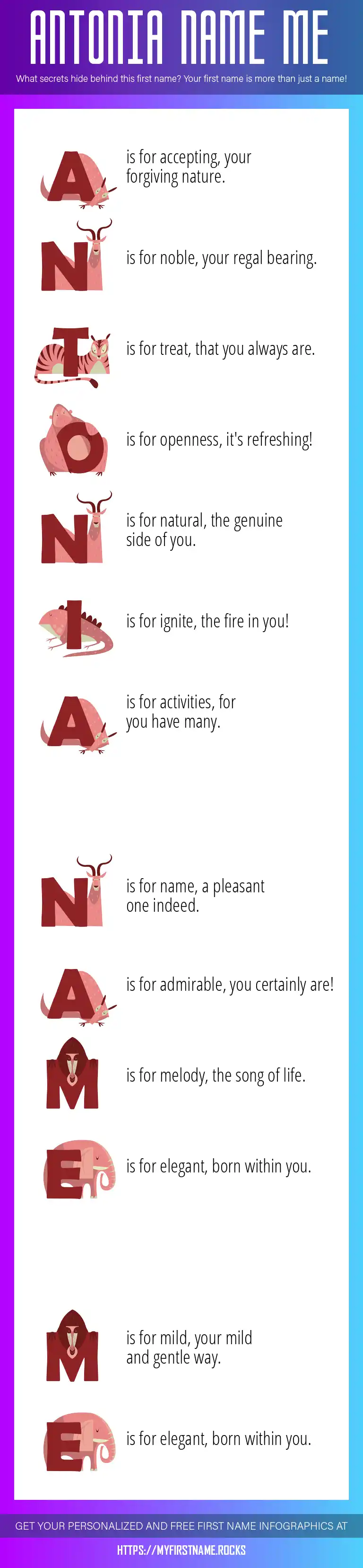 ANTONIA NAME ME

What secrets hide behind this first name? Your first name is more than just a name!

A is for accepting, your forgiving nature.

N is for noble, your regal bearing.

T is for treat, that you always are.

O is for openness, it's refreshing!

N is for natural, the genuine side of you.

I is for ignite, the fire in you!

A is for activities, for you have many.

N is for name, a pleasant one indeed.

A is for admirable, you certainly are!

M is for melody, the song of life.

E is for elegant, born within you.

M is for mild, your mild and gentle way.

E is for elegant, born within you.

GET YOUR PERSONALIZED AND FREE FIRST NAME INFOGRAPHICS AT

HTTPS://MYFIRSTNAME.ROCKS