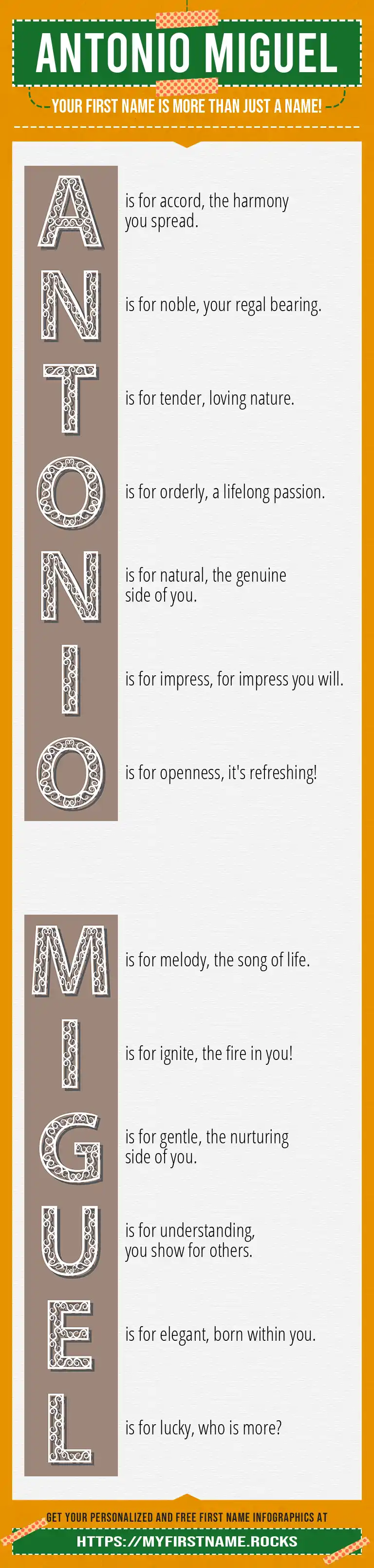 ANTONIO MIGUEL

YOUR FIRST NAME IS MORE THAN JUST A NAME!

A is for accord, the harmony you spread.

N is for noble, your regal bearing.

T is for tender, loving nature.

O is for orderly, a lifelong passion.

N is for natural, the genuine side of you.

I is for impress, for impress you will.

O is for openness, it's refreshing!

M is for melody, the song of life.

I is for ignite, the fire in you!

G is for gentle, the nurturing side of you.

U is for understanding, you show for others.

E is for elegant, born within you.

L is for lucky, who is more?

GET YOUR PERSONALIZED AND FREE FIRST NAME INFOGRAPHICS AT

HTTPS://MYFIRSTNAME.ROCKS