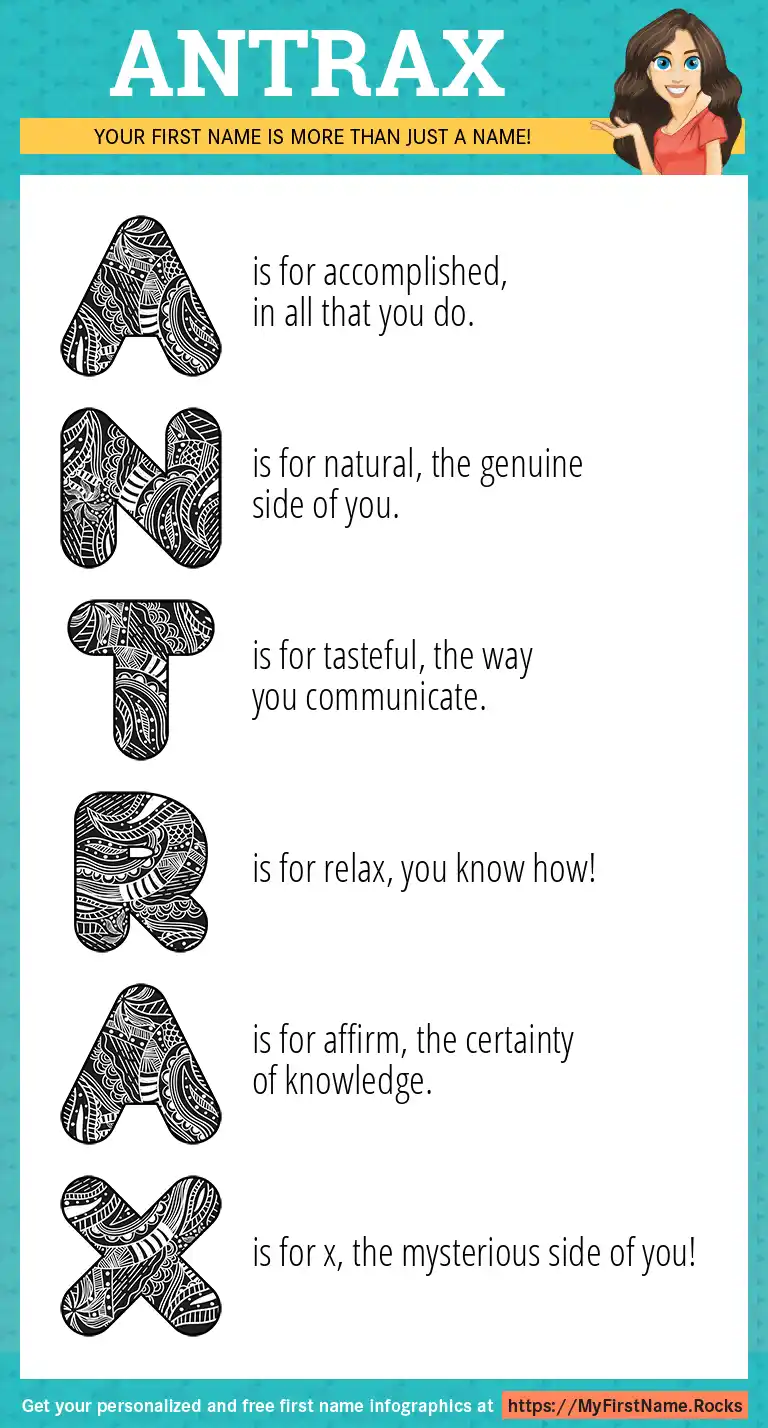 ANTRAX

YOUR FIRST NAME IS MORE THAN JUST A NAME!

A is for accomplished, in all that you do.

N is for natural, the genuine side of you.

T is for tasteful, the way you communicate.

R is for relax, you know how!

A is for affirm, the certainty of knowledge.

X is for x, the mysterious side of you!

Get your personalized and free first name infographics at https://MyFirstName.Rocks