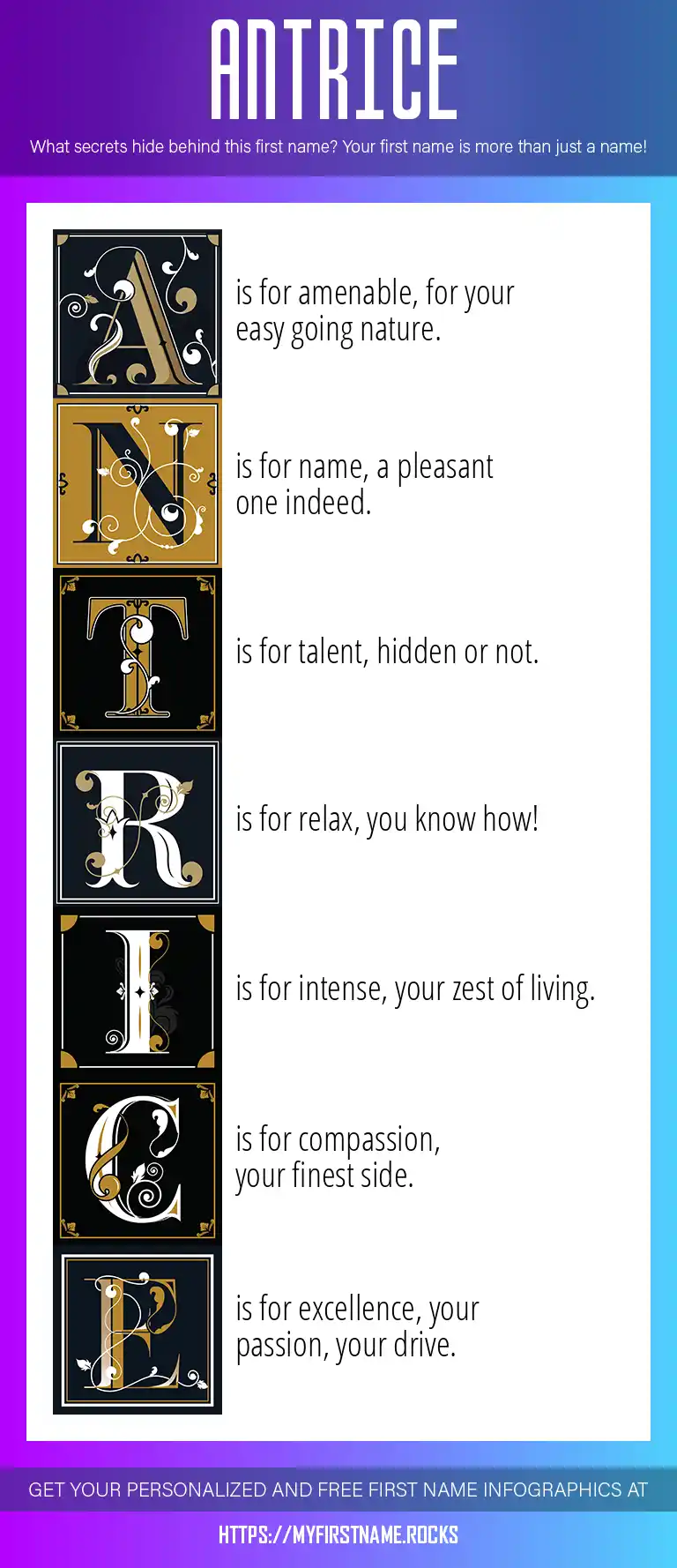 ANTRICE

What secrets hide behind this first name? Your first name is more than just a name!

A is for amenable, for your easy going nature.

N is for name, a pleasant one indeed.

T is for talent, hidden or not.

R is for relax, you know how!

I is for intense, your zest of living.

C is for compassion, your finest side.

E is for excellence, your passion, your drive.

GET YOUR PERSONALIZED AND FREE FIRST NAME INFOGRAPHICS AT

HTTPS://MYFIRSTNAME.ROCKS