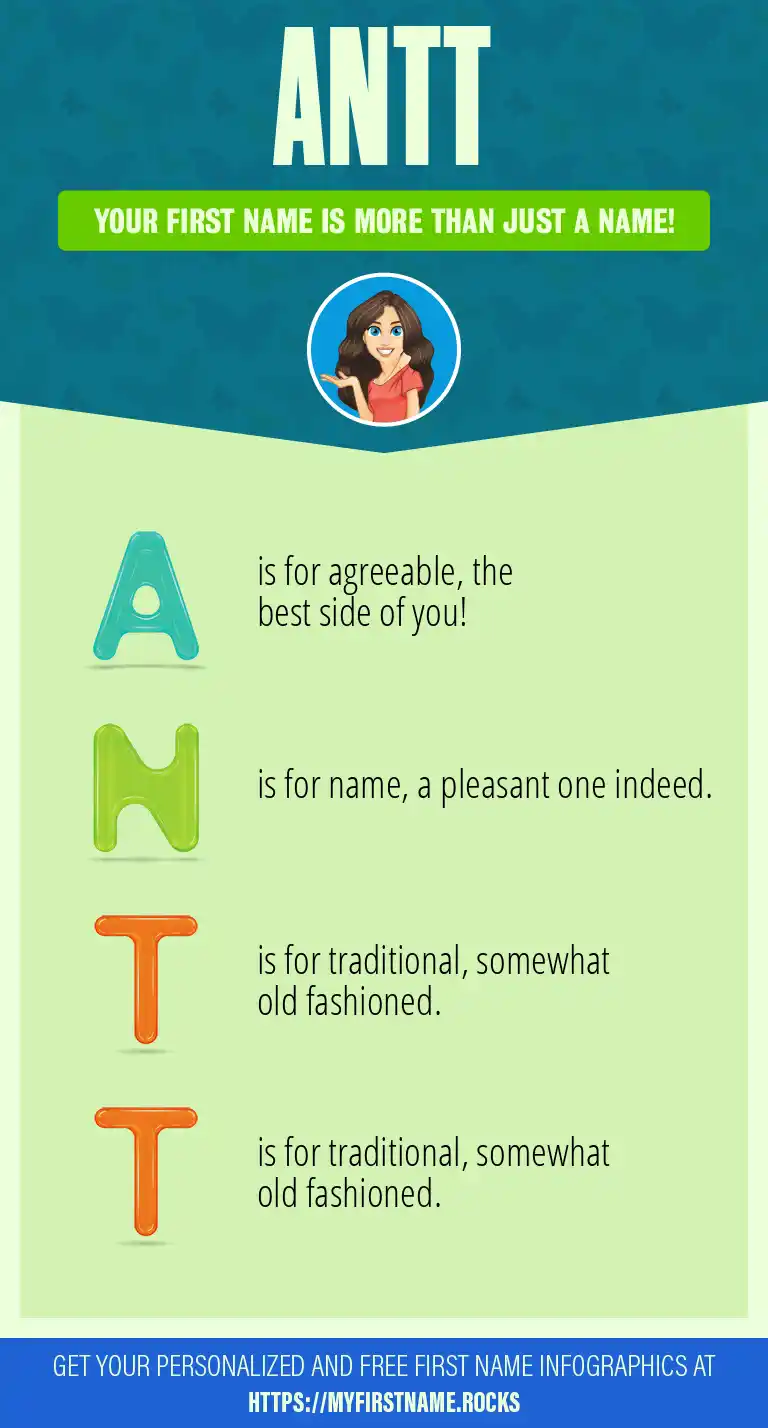 ANTT

YOUR FIRST NAME IS MORE THAN JUST A NAME!

A is for agreeable, the best side of you!

N is for name, a pleasant one indeed.

T is for traditional, somewhat old fashioned.

T is for traditional, somewhat old fashioned.

GET YOUR PERSONALIZED AND FREE FIRST NAME INFOGRAPHICS AT
HTTPS://MYFIRSTNAME.ROCKS