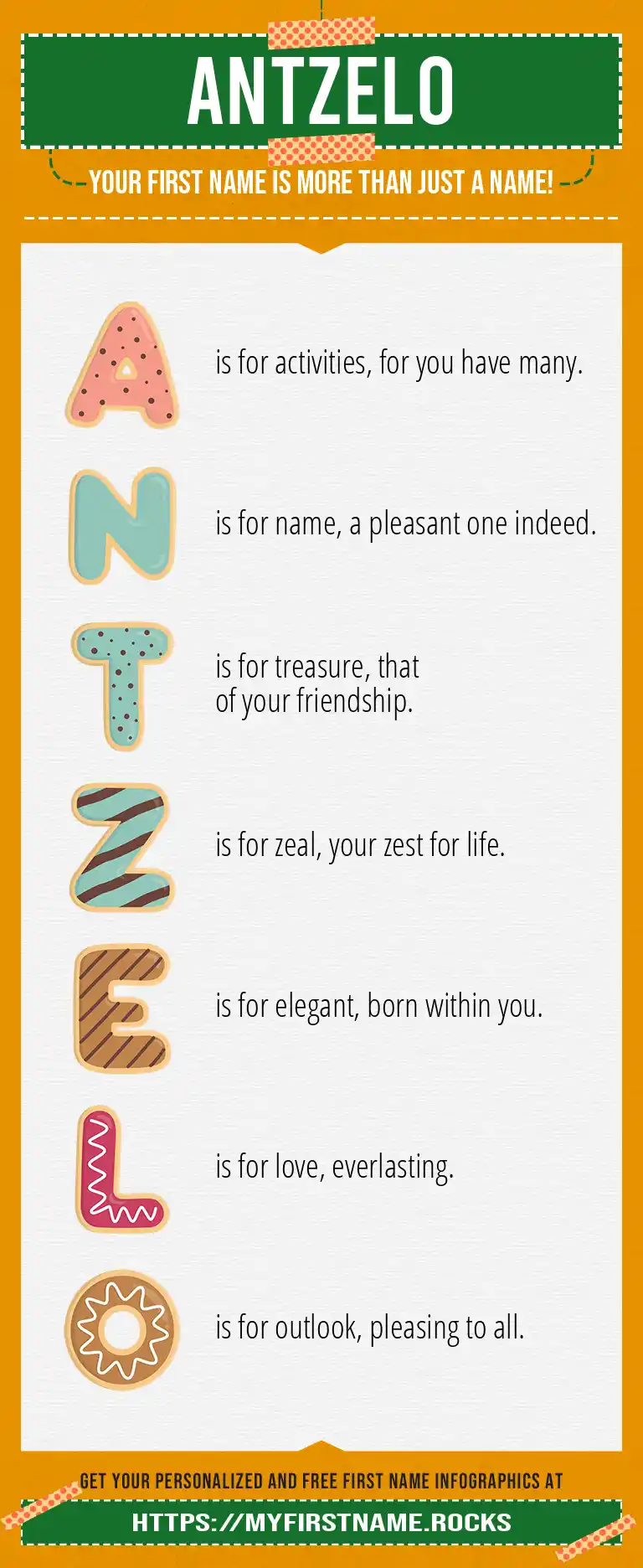 ANTZELO

YOUR FIRST NAME IS MORE THAN JUST A NAME!

A is for activities, for you have many.

N is for name, a pleasant one indeed.

T is for treasure, that of your friendship.

Z is for zeal, your zest for life.

E is for elegant, born within you.

L is for love, everlasting.

O is for outlook, pleasing to all.

GET YOUR PERSONALIZED AND FREE FIRST NAME INFOGRAPHICS AT

HTTPS://MYFIRSTNAME.ROCKS