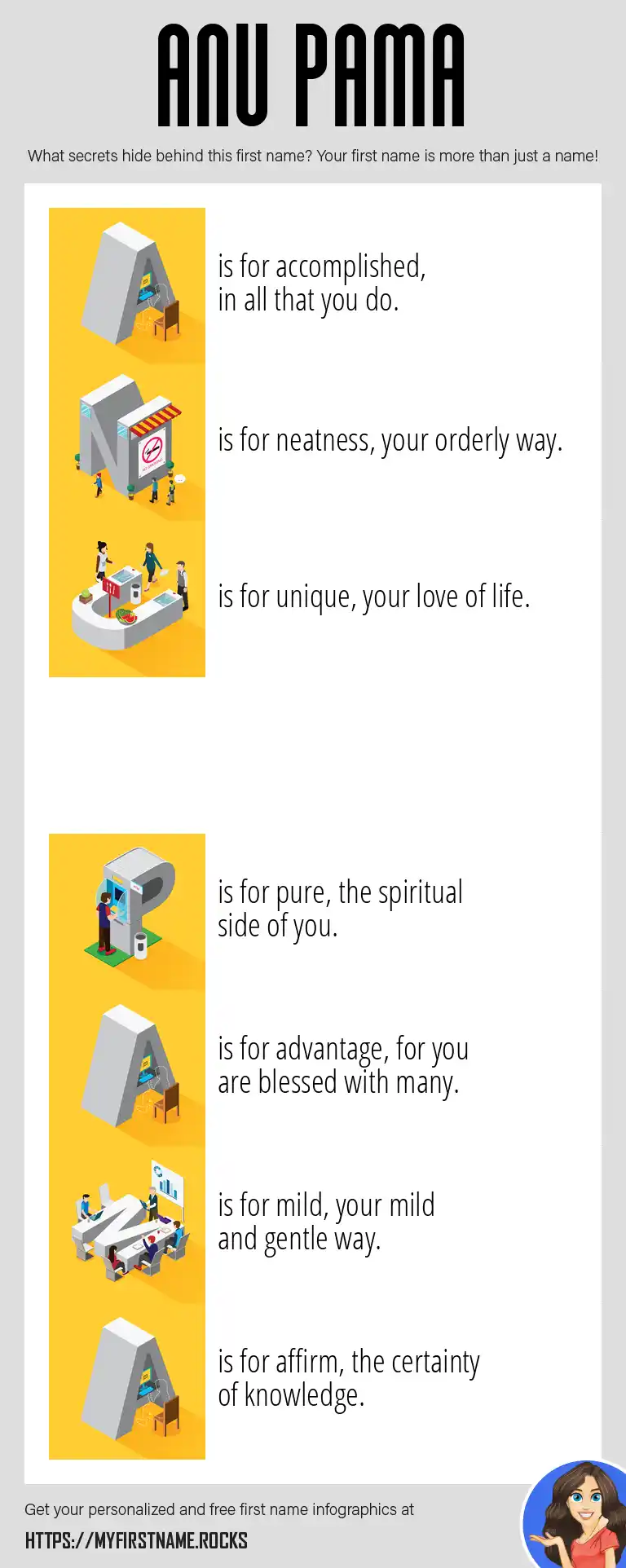 ANU PAMA

What secrets hide behind this first name? Your first name is more than just a name!

A is for accomplished, in all that you do.

N is for neatness, your orderly way.

U is for unique, your love of life.

P is for pure, the spiritual side of you.

A is for advantage, for you are blessed with many.

M is for mild, your mild and gentle way.

A is for affirm, the certainty of knowledge.

Get your personalized and free first name infographics at

HTTPS://MYFIRSTNAME.ROCKS