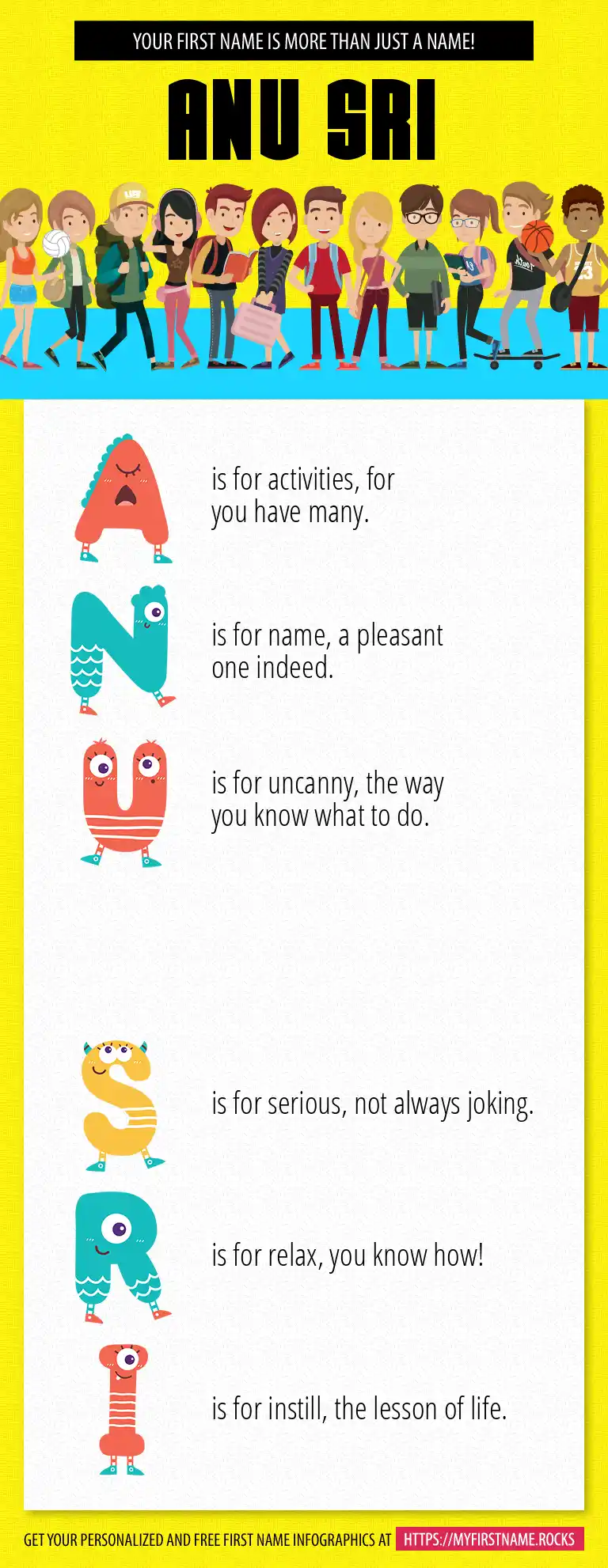 YOUR FIRST NAME IS MORE THAN JUST A NAME!

ANU SRI

A is for activities, for you have many.

N is for name, a pleasant one indeed.

U is for uncanny, the way you know what to do.

S is for serious, not always joking.

R is for relax, you know how!

I is for instill, the lesson of life.

GET YOUR PERSONALIZED AND FREE FIRST NAME INFOGRAPHICS AT HTTPS://MYFIRSTNAME.ROCKS