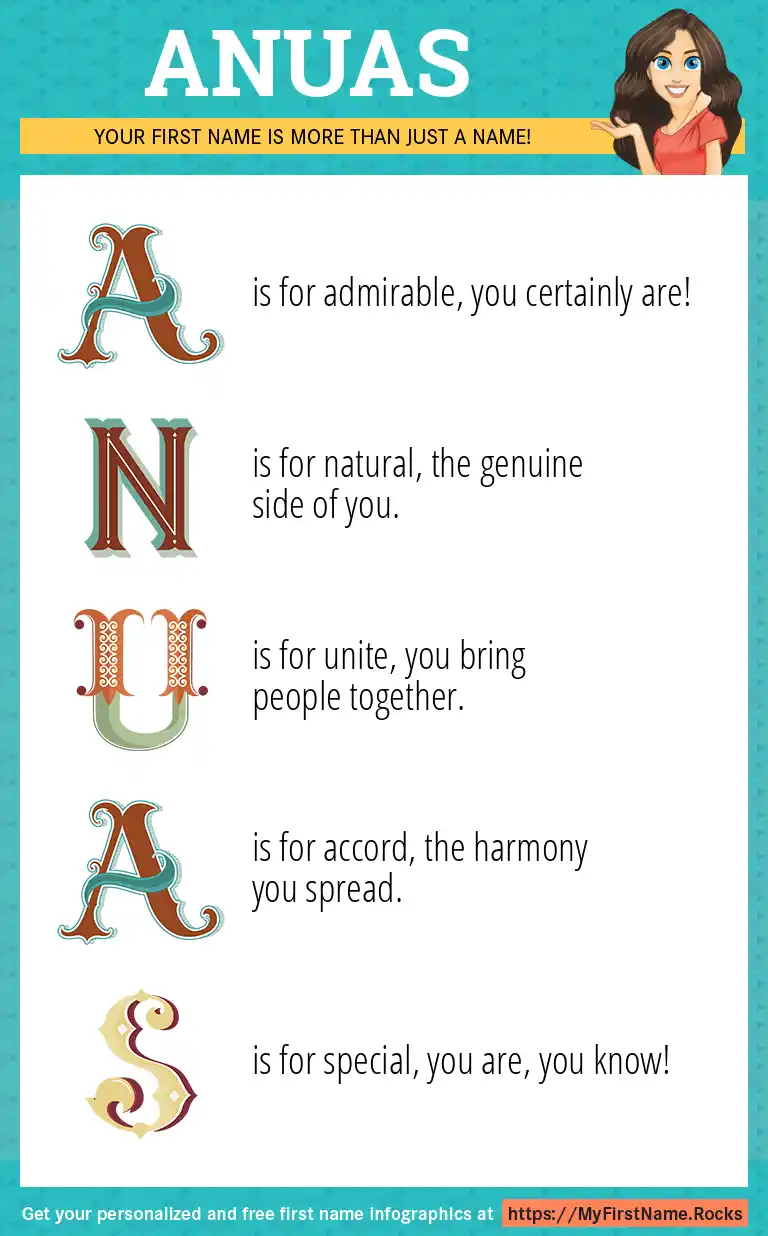 ANUAS

YOUR FIRST NAME IS MORE THAN JUST A NAME!

A is for admirable, you certainly are!

N is for natural, the genuine side of you.

U is for unite, you bring people together.

A is for accord, the harmony you spread.

S is for special, you are, you know!

Get your personalized and free first name infographics at https://MyFirstName.Rocks