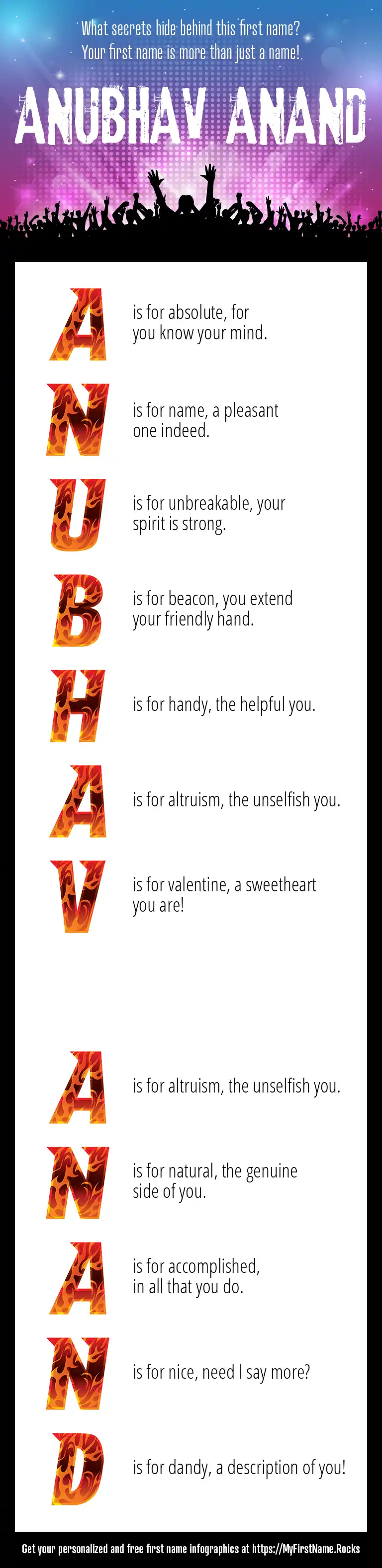 What secrets hide behind this first name?
Your first name is more than just a name!

ANUBHAV ANAND

A is for absolute, for you know your mind.

N is for name, a pleasant one indeed.

U is for unbreakable, your spirit is strong.

B is for beacon, you extend your friendly hand.

H is for handy, the helpful you.

A is for altruism, the unselfish you.

V is for valentine, a sweetheart you are!

A is for altruism, the unselfish you.

N is for natural, the genuine side of you.

A is for accomplished, in all that you do.

N is for nice, need I say more?

D is for dandy, a description of you!

Get your personalized and free first name infographics at https://MyFirstName.Rocks