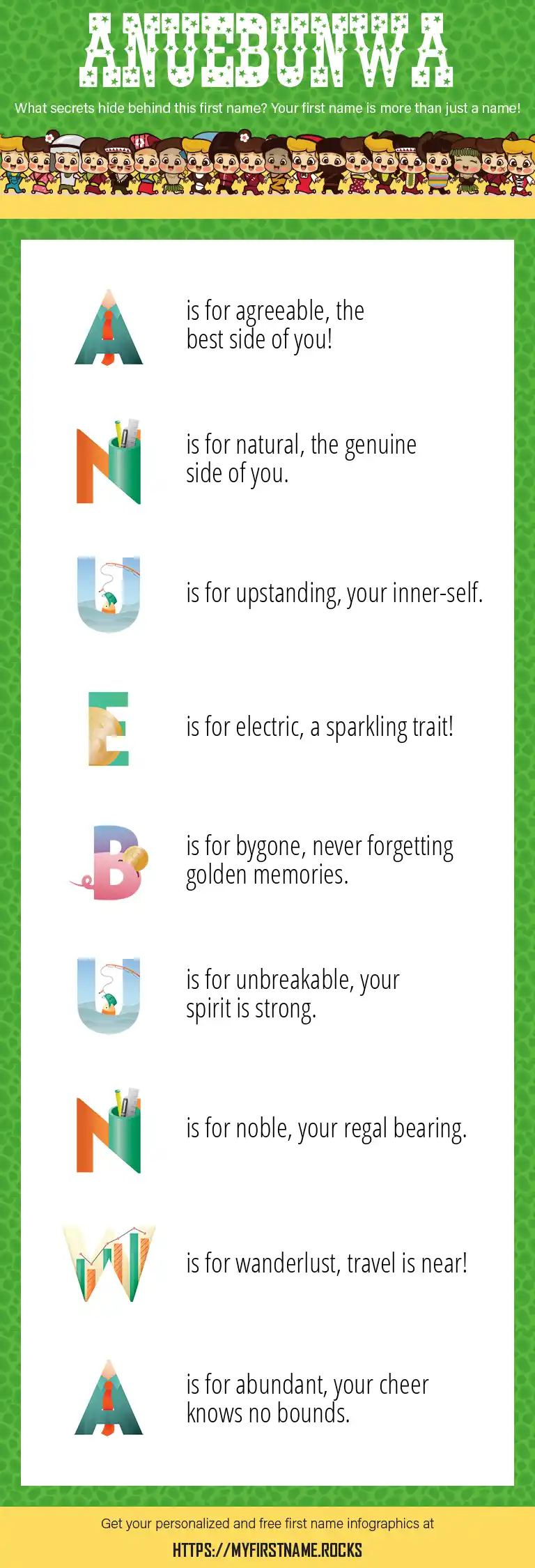 ANUEBUNWA

What secrets hide behind this first name? Your first name is more than just a name!

A is for agreeable, the best side of you!

N is for natural, the genuine side of you.

U is for upstanding, your inner-self.

E is for electric, a sparkling trait!

B is for bygone, never forgetting golden memories.

U is for unbreakable, your spirit is strong.

N is for noble, your regal bearing.

W is for wanderlust, travel is near!

A is for abundant, your cheer knows no bounds.

Get your personalized and free first name infographics at

HTTPS://MYFIRSTNAME.ROCKS