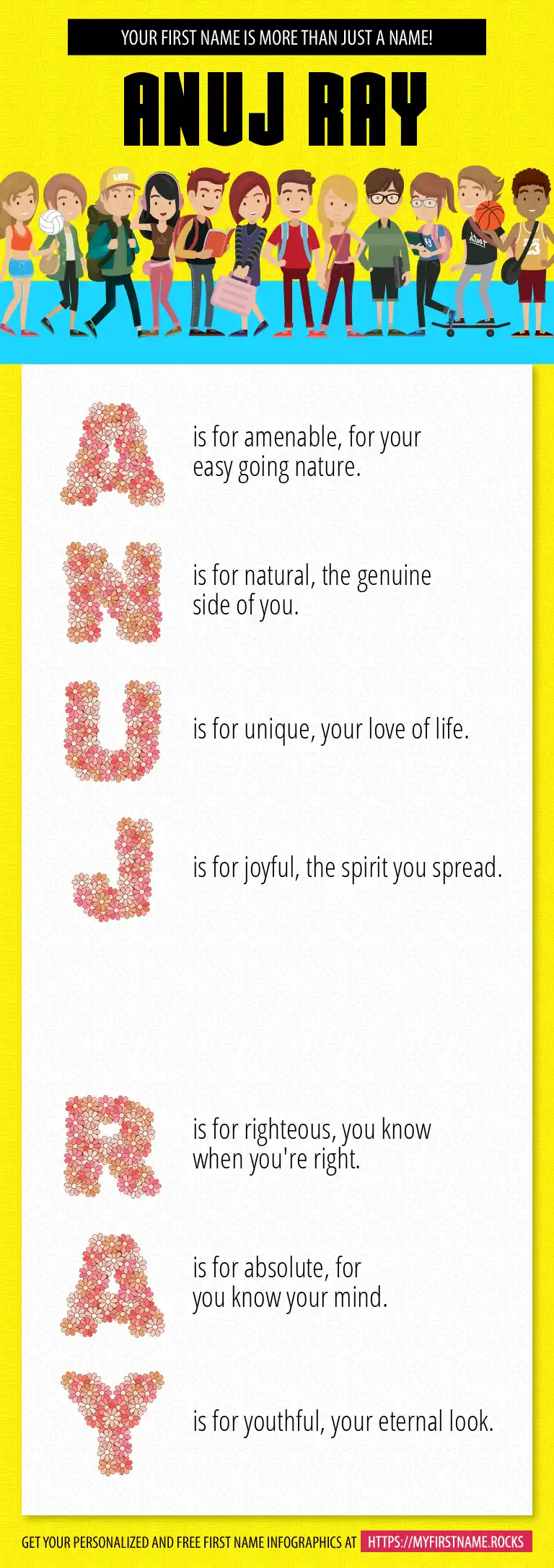 YOUR FIRST NAME IS MORE THAN JUST A NAME!

ANUJ RAY

A is for amenable, for your easy going nature.

N is for natural, the genuine side of you.

U is for unique, your love of life.

J is for joyful, the spirit you spread.

R is for righteous, you know when you're right.

A is for absolute, for you know your mind.

Y is for youthful, your eternal look.

GET YOUR PERSONALIZED AND FREE FIRST NAME INFOGRAPHICS AT HTTPS://MYFIRSTNAME.ROCKS