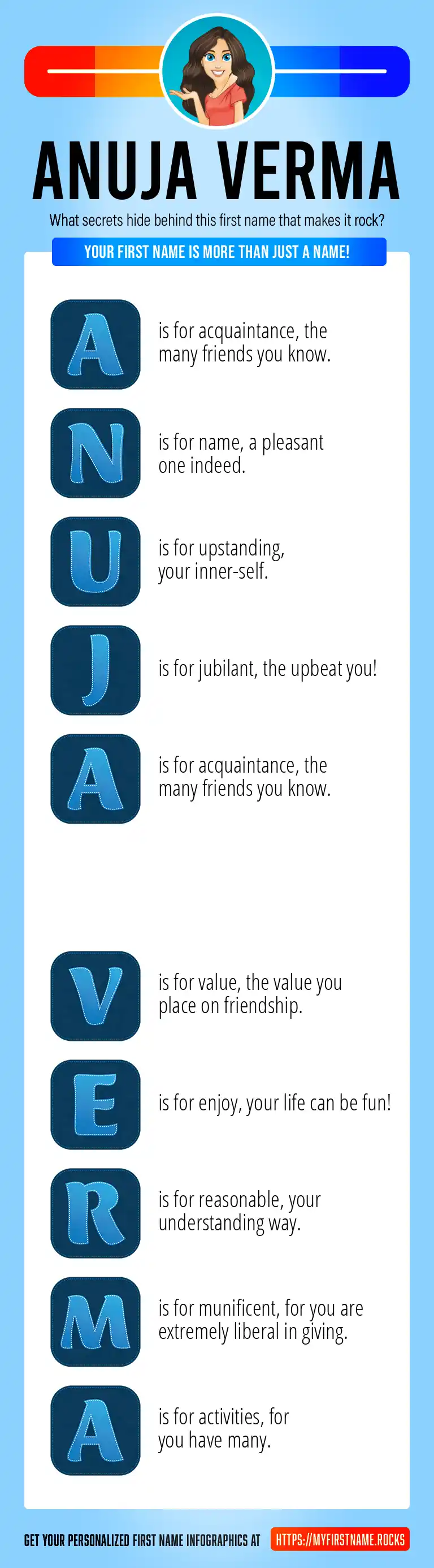 ANUJA VERMA

What secrets hide behind this first name that makes it rock?

YOUR FIRST NAME IS MORE THAN JUST A NAME!

A is for acquaintance, the many friends you know.

N is for name, a pleasant one indeed.

U is for upstanding, your inner-self.

J is for jubilant, the upbeat you!

A is for acquaintance, the many friends you know.

V is for value, the value you place on friendship.

E is for enjoy, your life can be fun!

R is for reasonable, your understanding way.

M is for munificent, for you are extremely liberal in giving.

A is for activities, for you have many.

GET YOUR PERSONALIZED FIRST NAME INFOGRAPHICS AT HTTPS://MYFIRSTNAME.ROCKS