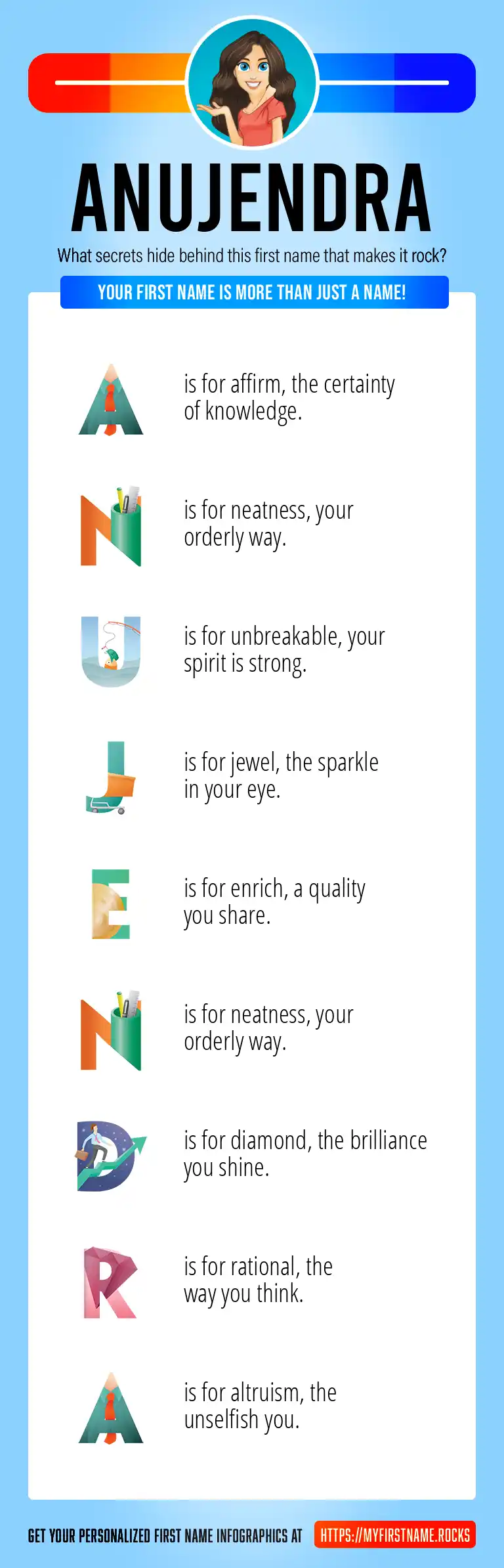 ANUJENDRA

What secrets hide behind this first name that makes it rock?

YOUR FIRST NAME IS MORE THAN JUST A NAME!

A is for affirm, the certainty of knowledge.

N is for neatness, your orderly way.

U is for unbreakable, your spirit is strong.

J is for jewel, the sparkle in your eye.

E is for enrich, a quality you share.

N is for neatness, your orderly way.

D is for diamond, the brilliance you shine.

R is for rational, the way you think.

A is for altruism, the unselfish you.

GET YOUR PERSONALIZED FIRST NAME INFOGRAPHICS AT HTTPS://MYFIRSTNAME.ROCKS