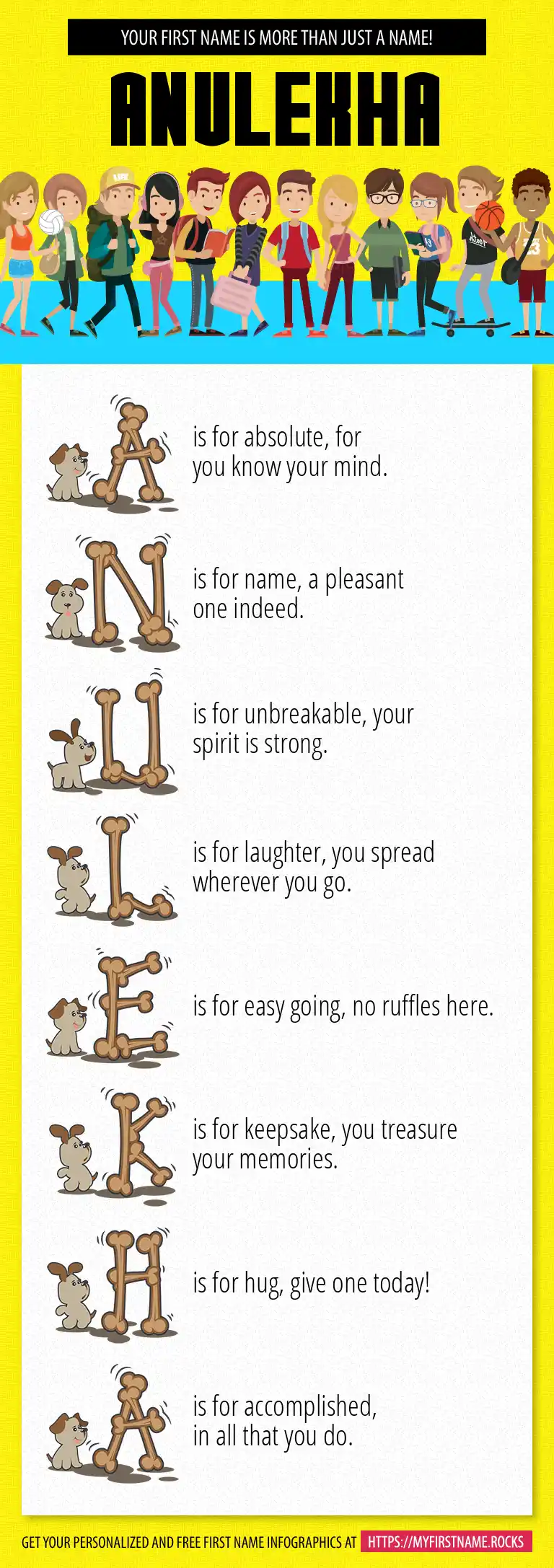 YOUR FIRST NAME IS MORE THAN JUST A NAME!

ANULEKHA

A is for absolute, for you know your mind.

N is for name, a pleasant one indeed.

U is for unbreakable, your spirit is strong.

L is for laughter, you spread wherever you go.

E is for easy going, no ruffles here.

K is for keepsake, you treasure your memories.

H is for hug, give one today!

A is for accomplished, in all that you do.

GET YOUR PERSONALIZED AND FREE FIRST NAME INFOGRAPHICS AT HTTPS://MYFIRSTNAME.ROCKS