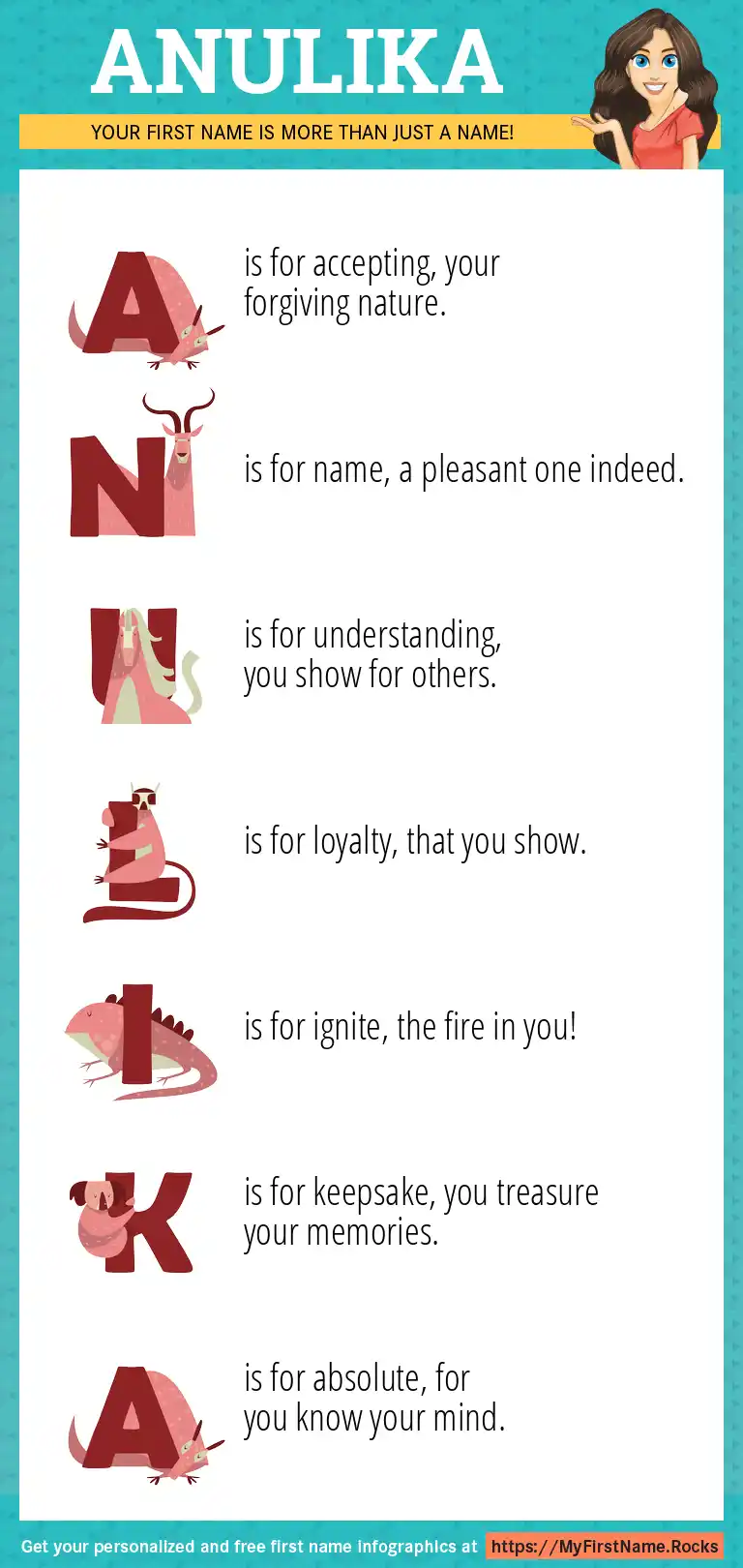 ANULIKA

YOUR FIRST NAME IS MORE THAN JUST A NAME!

A is for accepting, your forgiving nature.

N is for name, a pleasant one indeed.

U is for understanding, you show for others.

L is for loyalty, that you show.

I is for ignite, the fire in you!

K is for keepsake, you treasure your memories.

A is for absolute, for you know your mind.

Get your personalized and free first name infographics at https://MyFirstName.Rocks