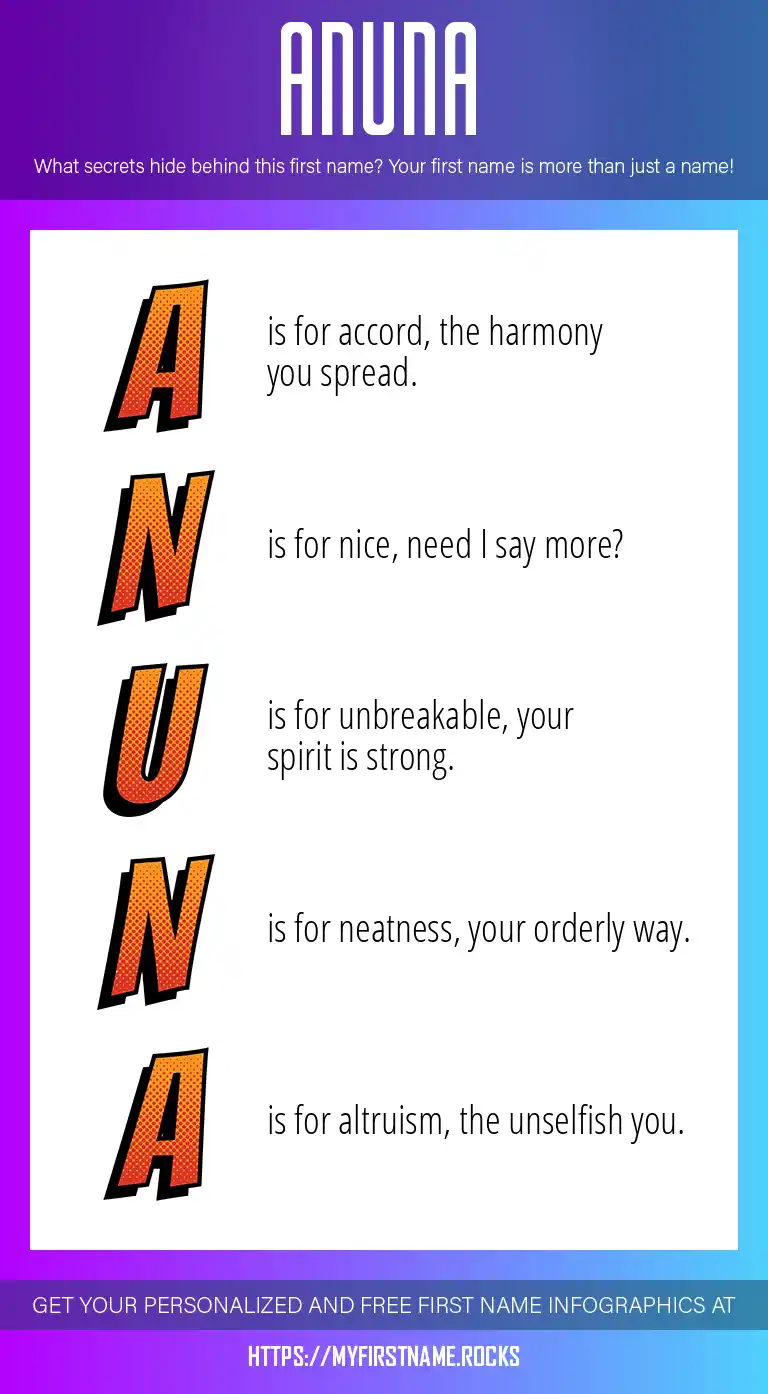 ANUNA

What secrets hide behind this first name? Your first name is more than just a name!

A is for accord, the harmony you spread.

N is for nice, need I say more?

U is for unbreakable, your spirit is strong.

N is for neatness, your orderly way.

A is for altruism, the unselfish you.

GET YOUR PERSONALIZED AND FREE FIRST NAME INFOGRAPHICS AT

HTTPS://MYFIRSTNAME.ROCKS