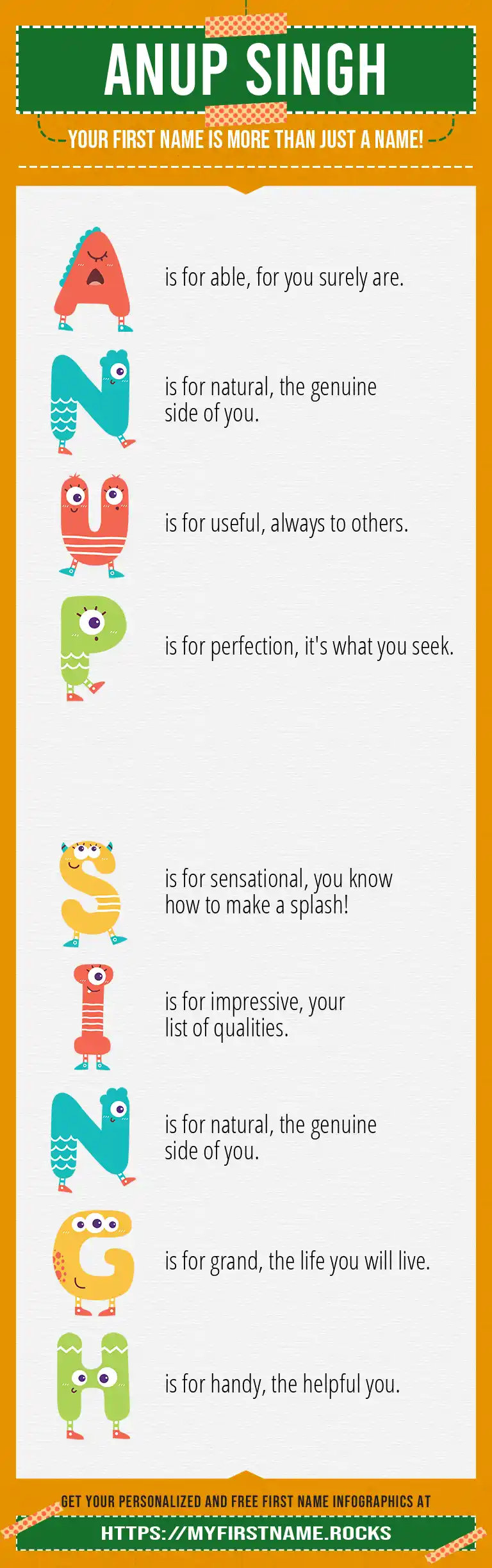 ANUP SINGH

YOUR FIRST NAME IS MORE THAN JUST A NAME!

A is for able, for you surely are.

N is for natural, the genuine side of you.

U is for useful, always to others.

P is for perfection, it's what you seek.

S is for sensational, you know how to make a splash!

I is for impressive, your list of qualities.

N is for natural, the genuine side of you.

G is for grand, the life you will live.

H is for handy, the helpful you.

GET YOUR PERSONALIZED AND FREE FIRST NAME INFOGRAPHICS AT

HTTPS://MYFIRSTNAME.ROCKS