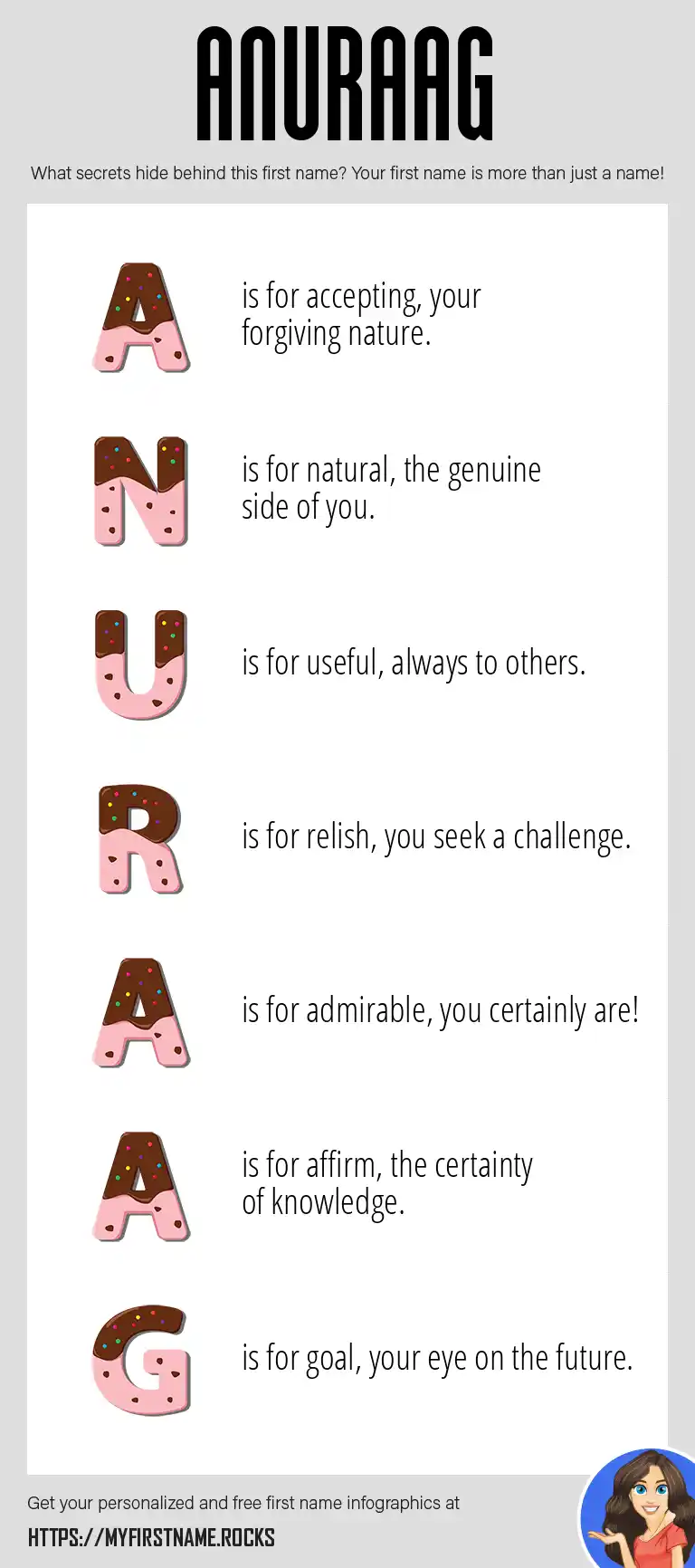 ANURAAG

What secrets hide behind this first name? Your first name is more than just a name!

A is for accepting, your forgiving nature.

N is for natural, the genuine side of you.

U is for useful, always to others.

R is for relish, you seek a challenge.

A is for admirable, you certainly are!

A is for affirm, the certainty of knowledge.

G is for goal, your eye on the future.

Get your personalized and free first name infographics at

HTTPS://MYFIRSTNAME.ROCKS