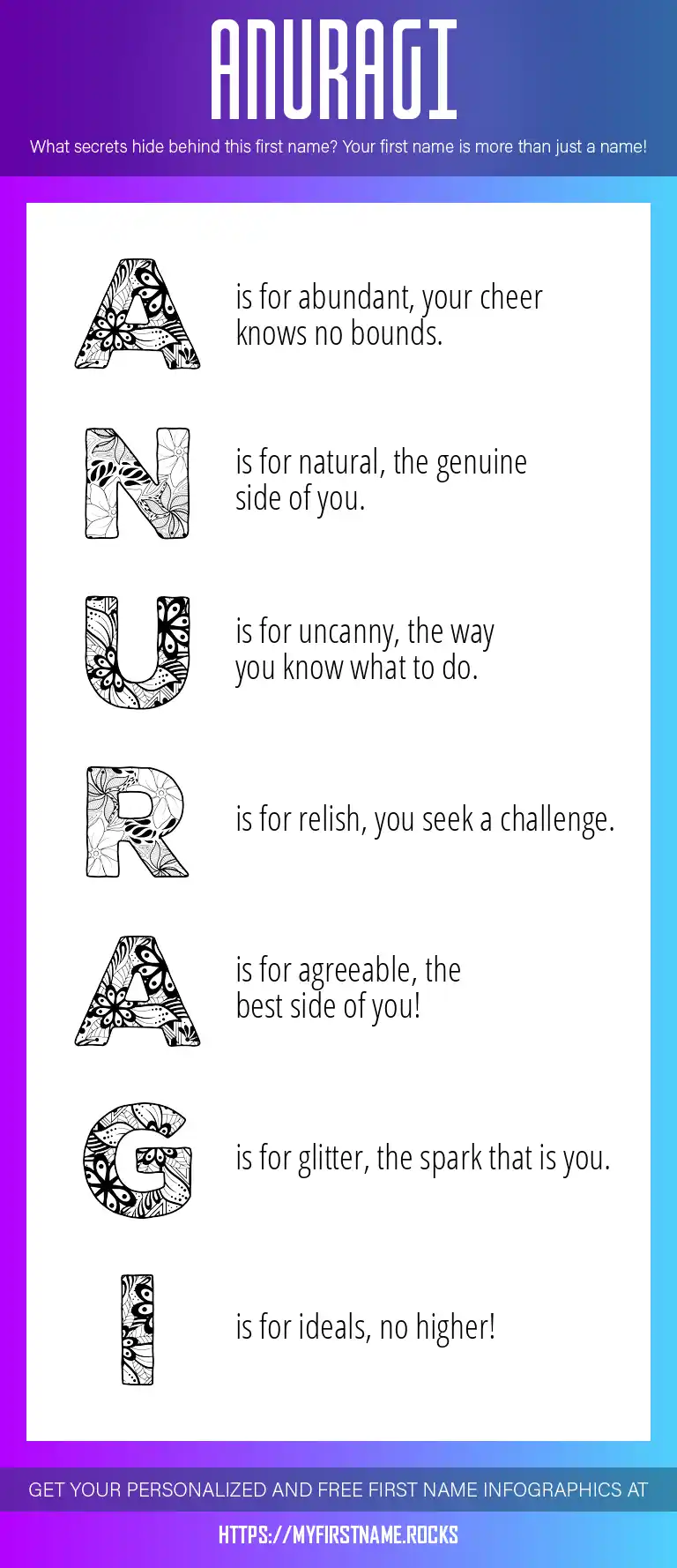 ANURAGI

What secrets hide behind this first name? Your first name is more than just a name!

A is for abundant, your cheer knows no bounds.

N is for natural, the genuine side of you.

U is for uncanny, the way you know what to do.

R is for relish, you seek a challenge.

A is for agreeable, the best side of you!

G is for glitter, the spark that is you.

I is for ideals, no higher!

GET YOUR PERSONALIZED AND FREE FIRST NAME INFOGRAPHICS AT

HTTPS://MYFIRSTNAME.ROCKS