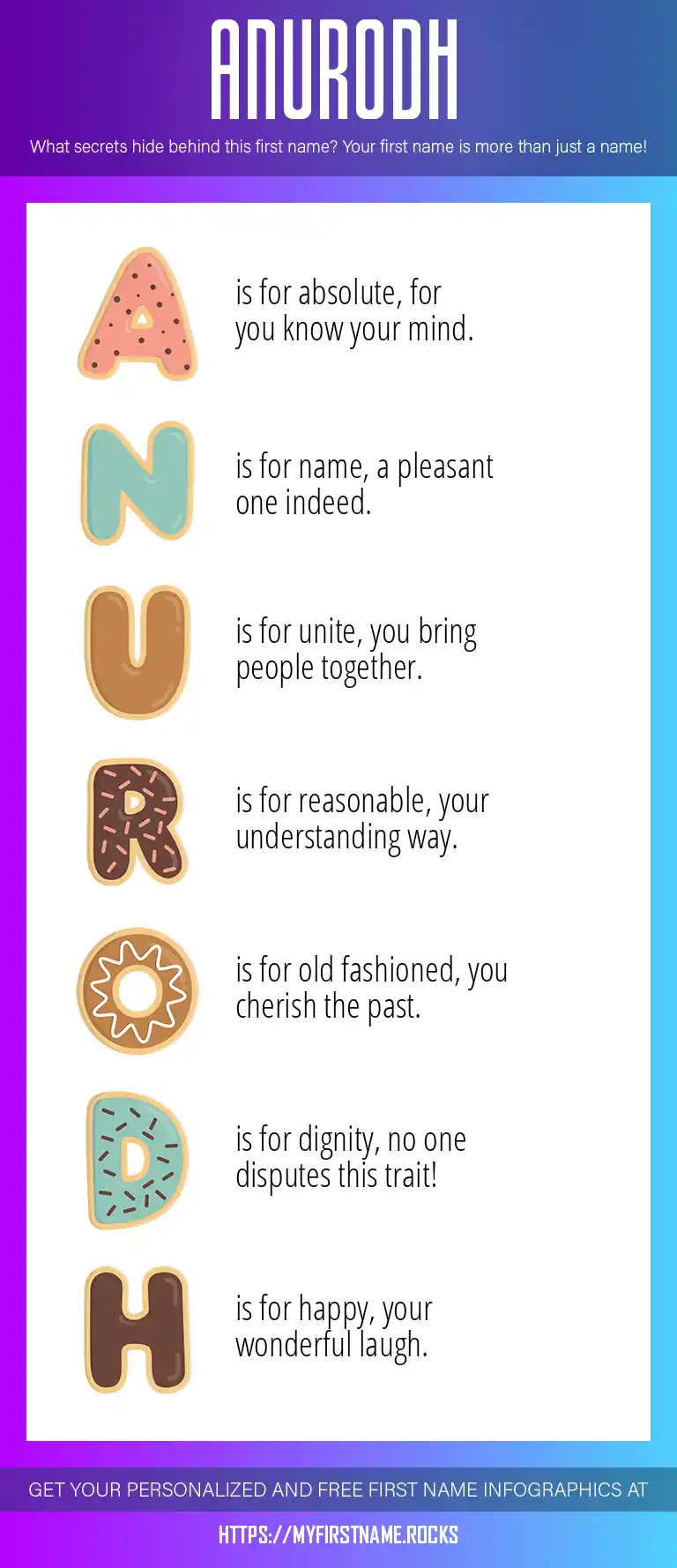 ANURODH

What secrets hide behind this first name? Your first name is more than just a name!

A is for absolute, for you know your mind.

N is for name, a pleasant one indeed.

U is for unite, you bring people together.

R is for reasonable, your understanding way.

O is for old fashioned, you cherish the past.

D is for dignity, no one disputes this trait!

H is for happy, your wonderful laugh.

GET YOUR PERSONALIZED AND FREE FIRST NAME INFOGRAPHICS AT

HTTPS://MYFIRSTNAME.ROCKS