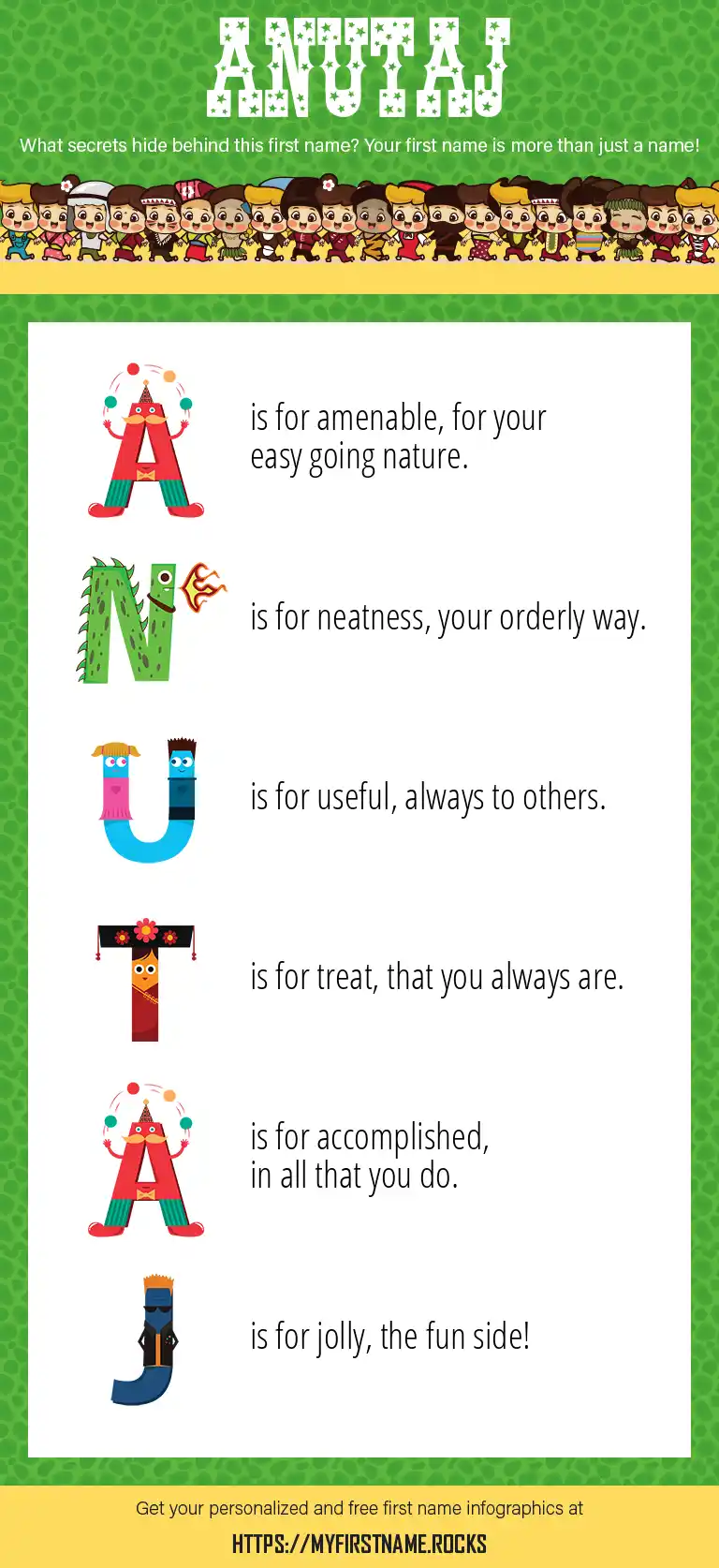 ANUTAJ

What secrets hide behind this first name? Your first name is more than just a name!

A is for amenable, for your easy going nature.

N is for neatness, your orderly way.

U is for useful, always to others.

T is for treat, that you always are.

A is for accomplished, in all that you do.

J is for jolly, the fun side!

Get your personalized and free first name infographics at

HTTPS://MYFIRSTNAME.ROCKS