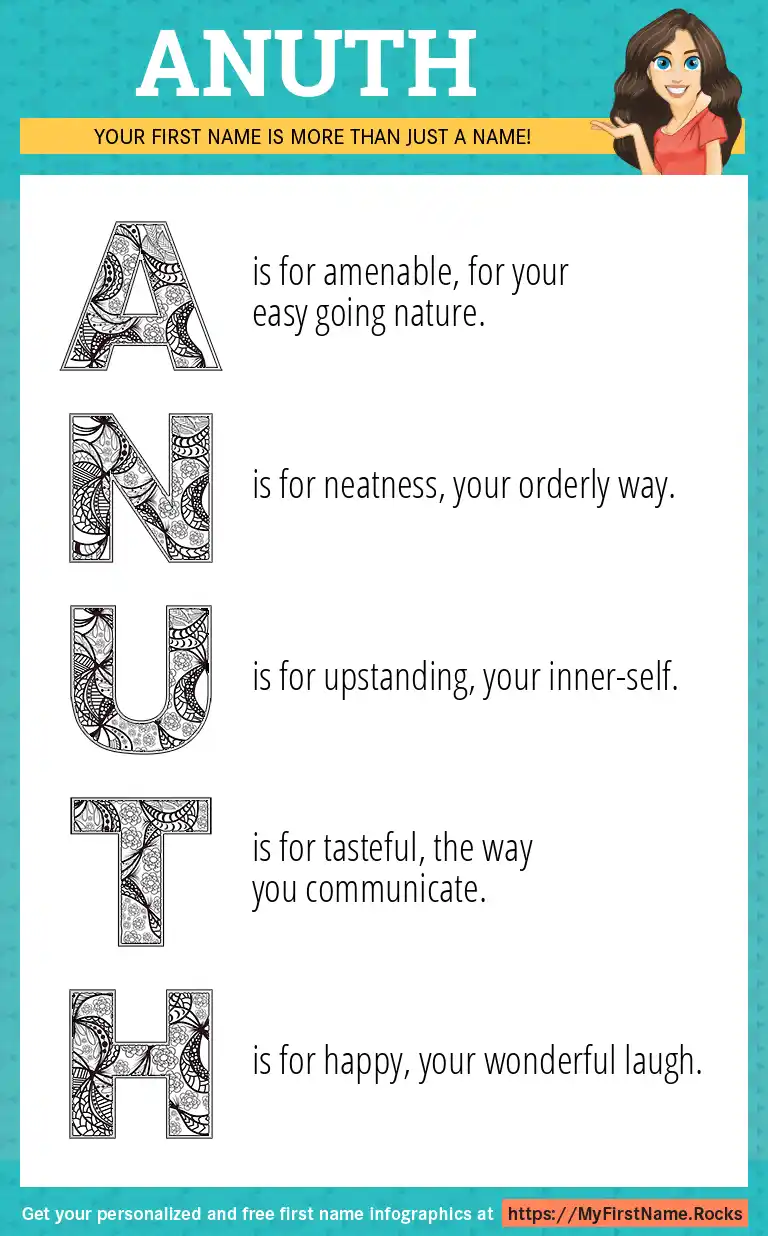 ANUTH

YOUR FIRST NAME IS MORE THAN JUST A NAME!

A is for amenable, for your easy going nature.

N is for neatness, your orderly way.

U is for upstanding, your inner-self.

T is for tasteful, the way you communicate.

H is for happy, your wonderful laugh.

Get your personalized and free first name infographics at https://MyFirstName.Rocks