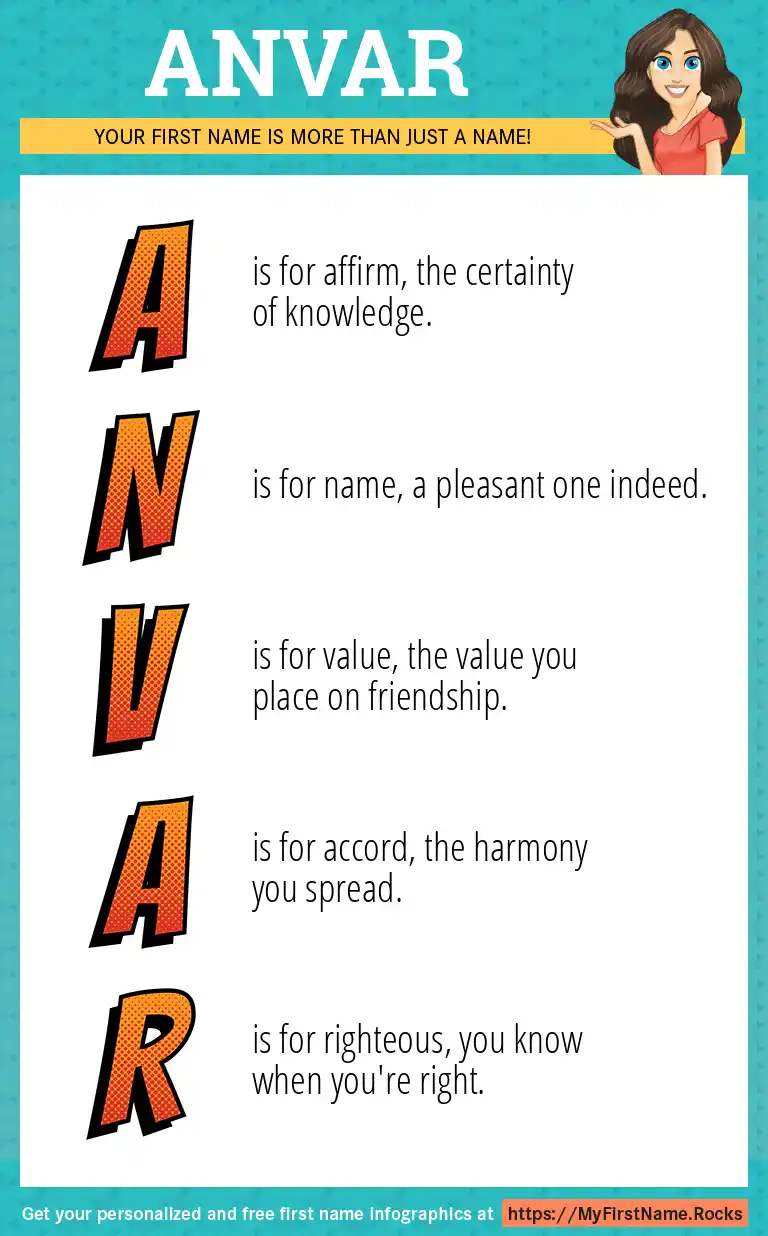 ANVAR

YOUR FIRST NAME IS MORE THAN JUST A NAME!

A is for affirm, the certainty of knowledge.

N is for name, a pleasant one indeed.

V is for value, the value you place on friendship.

A is for accord, the harmony you spread.

R is for righteous, you know when you're right.

Get your personalized and free first name infographics at https://MyFirstName.Rocks