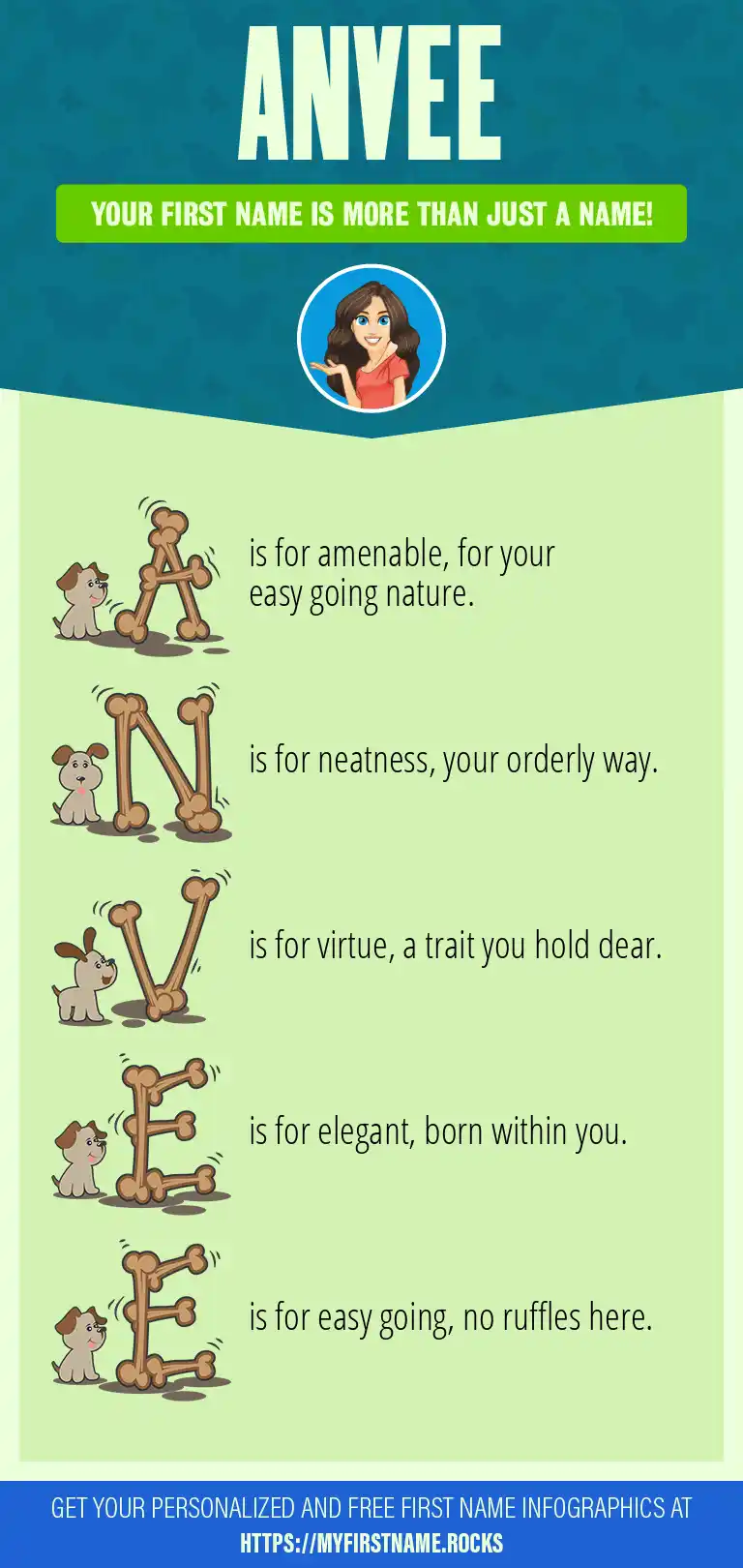 ANVEE

YOUR FIRST NAME IS MORE THAN JUST A NAME!

A is for amenable, for your easy going nature.

N is for neatness, your orderly way.

V is for virtue, a trait you hold dear.

E is for elegant, born within you.

E is for easy going, no ruffles here.

GET YOUR PERSONALIZED AND FREE FIRST NAME INFOGRAPHICS AT HTTPS://MYFIRSTNAME.ROCKS