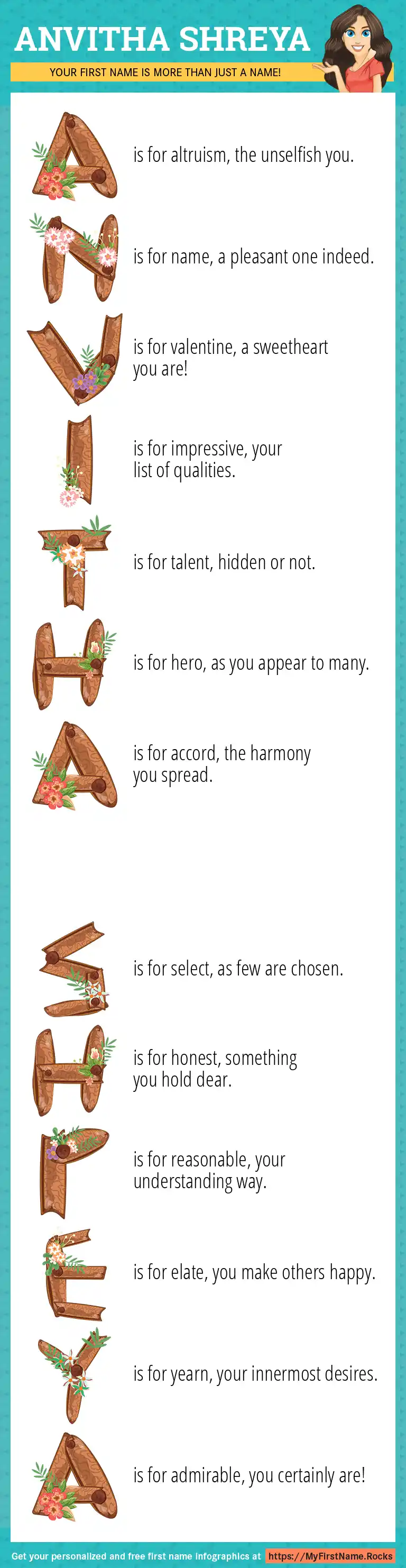 ANVITHA SHREYA

YOUR FIRST NAME IS MORE THAN JUST A NAME!

A is for altruism, the unselfish you.

N is for name, a pleasant one indeed.

V is for valentine, a sweetheart you are!

I is for impressive, your list of qualities.

T is for talent, hidden or not.

H is for hero, as you appear to many.

A is for accord, the harmony you spread.

S is for select, as few are chosen.

H is for honest, something you hold dear.

R is for reasonable, your understanding way.

E is for elate, you make others happy.

Y is for yearn, your innermost desires.

A is for admirable, you certainly are!

Get your personalized and free first name infographics at https://MyFirstName.Rocks