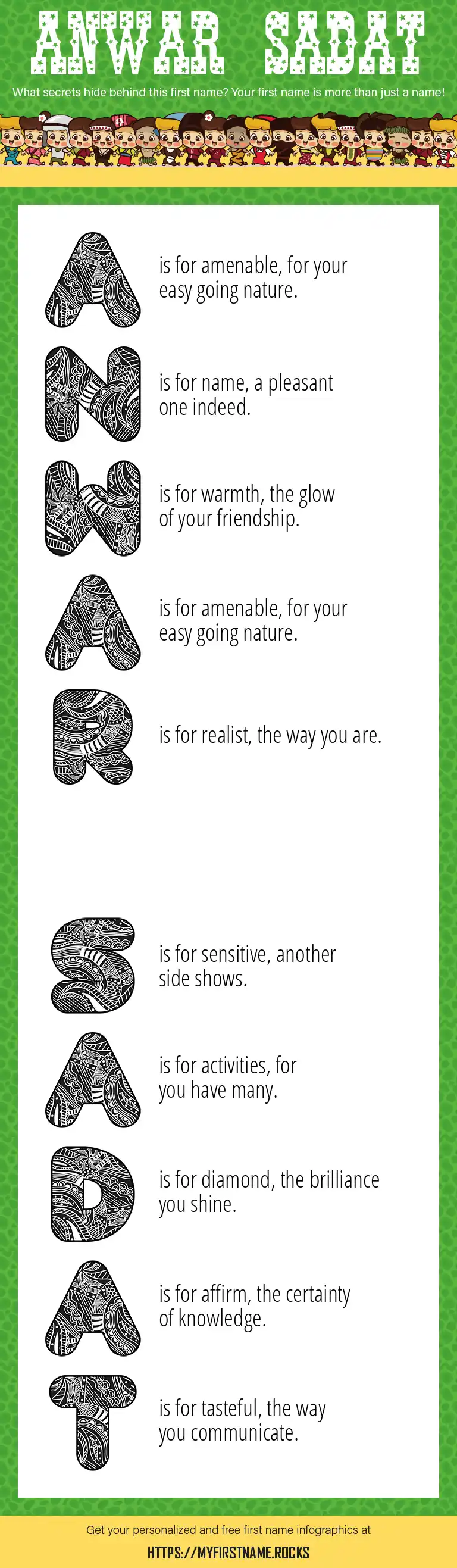 ANWAR SADAT

What secrets hide behind this first name? Your first name is more than just a name!

A is for amenable, for your easy going nature.

N is for name, a pleasant one indeed.

W is for warmth, the glow of your friendship.

A is for amenable, for your easy going nature.

R is for realist, the way you are.

S is for sensitive, another side shows.

A is for activities, for you have many.

D is for diamond, the brilliance you shine.

A is for affirm, the certainty of knowledge.

T is for tasteful, the way you communicate.

Get your personalized and free first name infographics at

HTTPS://MYFIRSTNAME.ROCKS