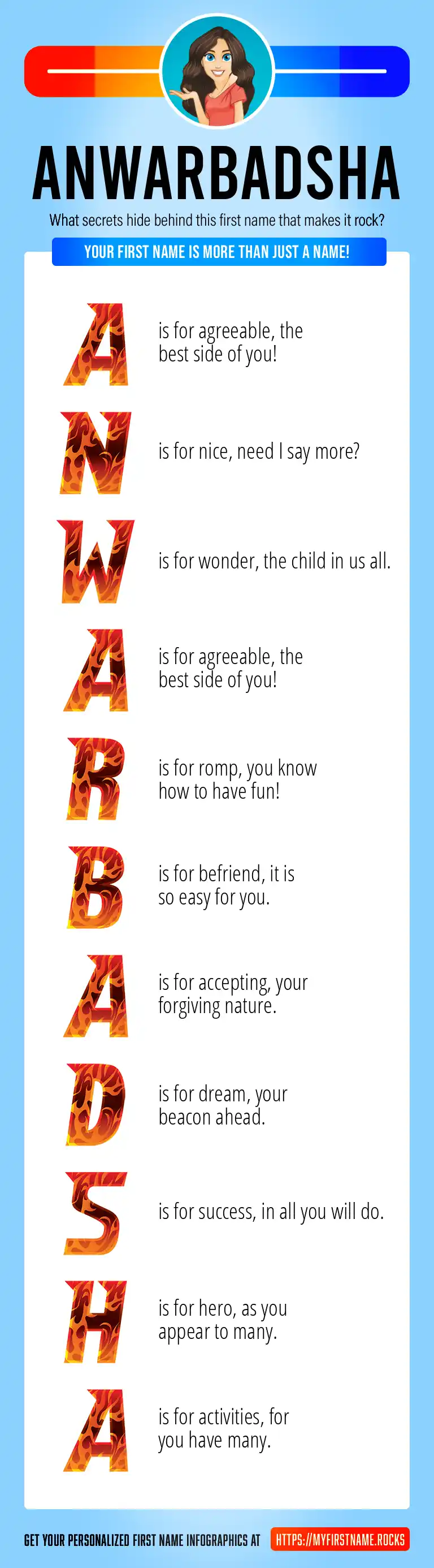 ANWARBADSHA

What secrets hide behind this first name that makes it rock?

YOUR FIRST NAME IS MORE THAN JUST A NAME!

A is for agreeable, the best side of you!

N is for nice, need I say more?

W is for wonder, the child in us all.

A is for agreeable, the best side of you!

R is for romp, you know how to have fun!

B is for befriend, it is so easy for you.

A is for accepting, your forgiving nature.

D is for dream, your beacon ahead.

S is for success, in all you will do.

H is for hero, as you appear to many.

A is for activities, for you have many.

GET YOUR PERSONALIZED FIRST NAME INFOGRAPHICS AT HTTPS://MYFIRSTNAME.ROCKS