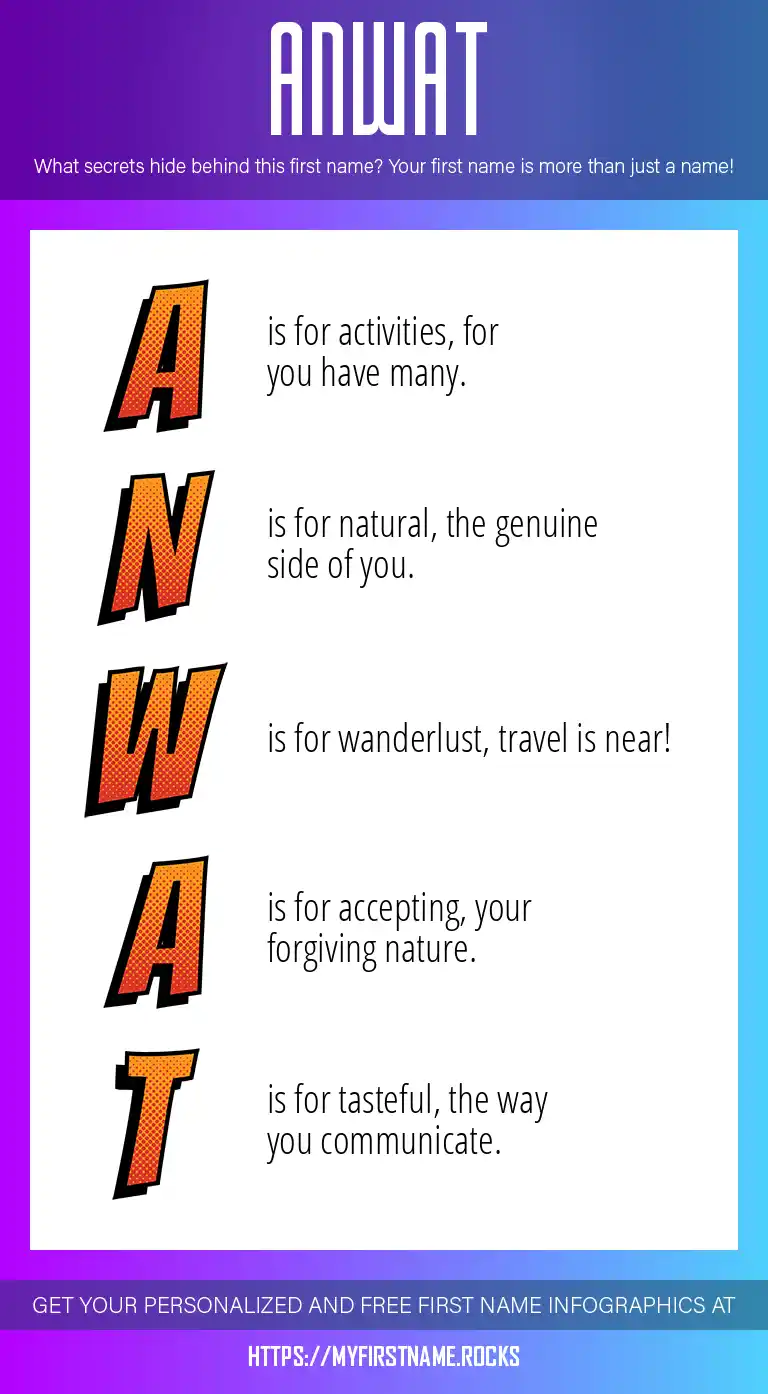 ANWAT

What secrets hide behind this first name? Your first name is more than just a name!

A is for activities, for you have many.

N is for natural, the genuine side of you.

W is for wanderlust, travel is near!

A is for accepting, your forgiving nature.

T is for tasteful, the way you communicate.

GET YOUR PERSONALIZED AND FREE FIRST NAME INFOGRAPHICS AT

HTTPS://MYFIRSTNAME.ROCKS