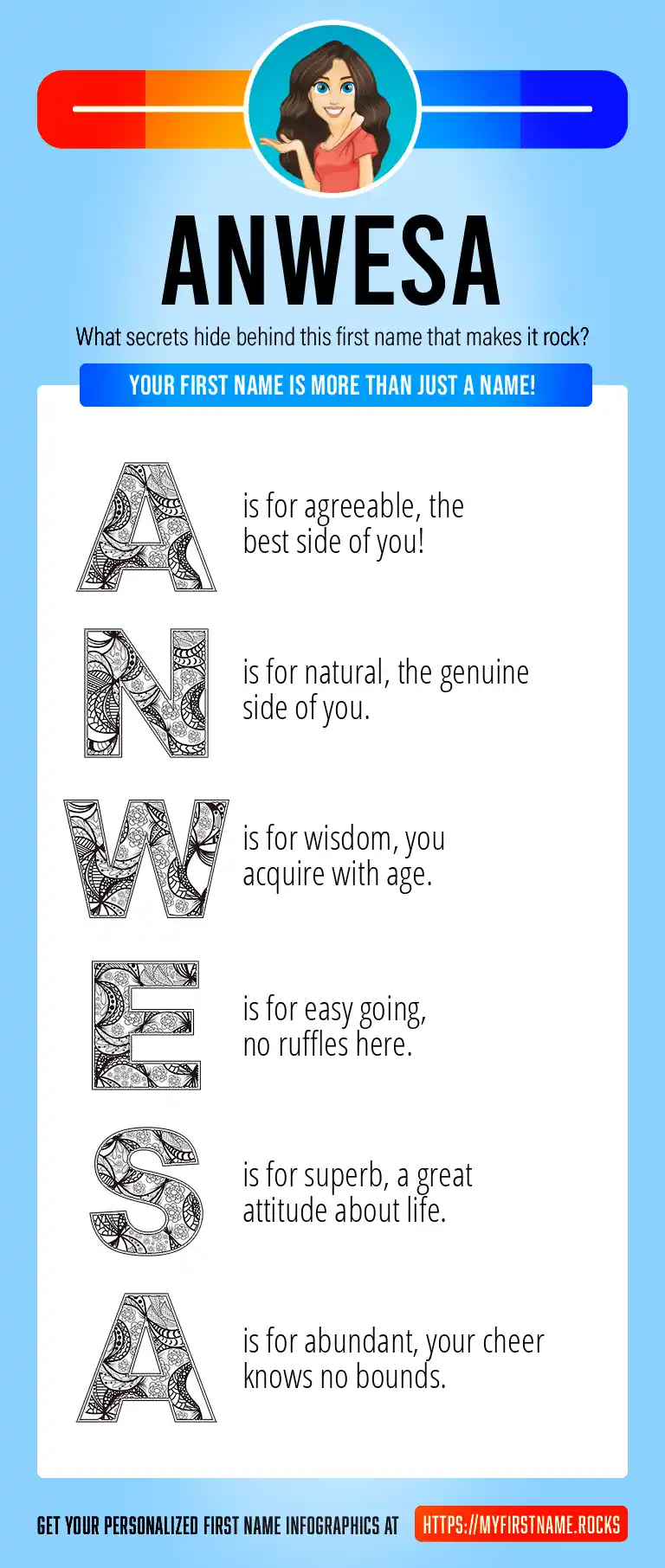 ANWESA

What secrets hide behind this first name that makes it rock?

YOUR FIRST NAME IS MORE THAN JUST A NAME!

A is for agreeable, the best side of you!

N is for natural, the genuine side of you.

W is for wisdom, you acquire with age.

E is for easy going, no ruffles here.

S is for superb, a great attitude about life.

A is for abundant, your cheer knows no bounds.

GET YOUR PERSONALIZED FIRST NAME INFOGRAPHICS AT HTTPS://MYFIRSTNAME.ROCKS