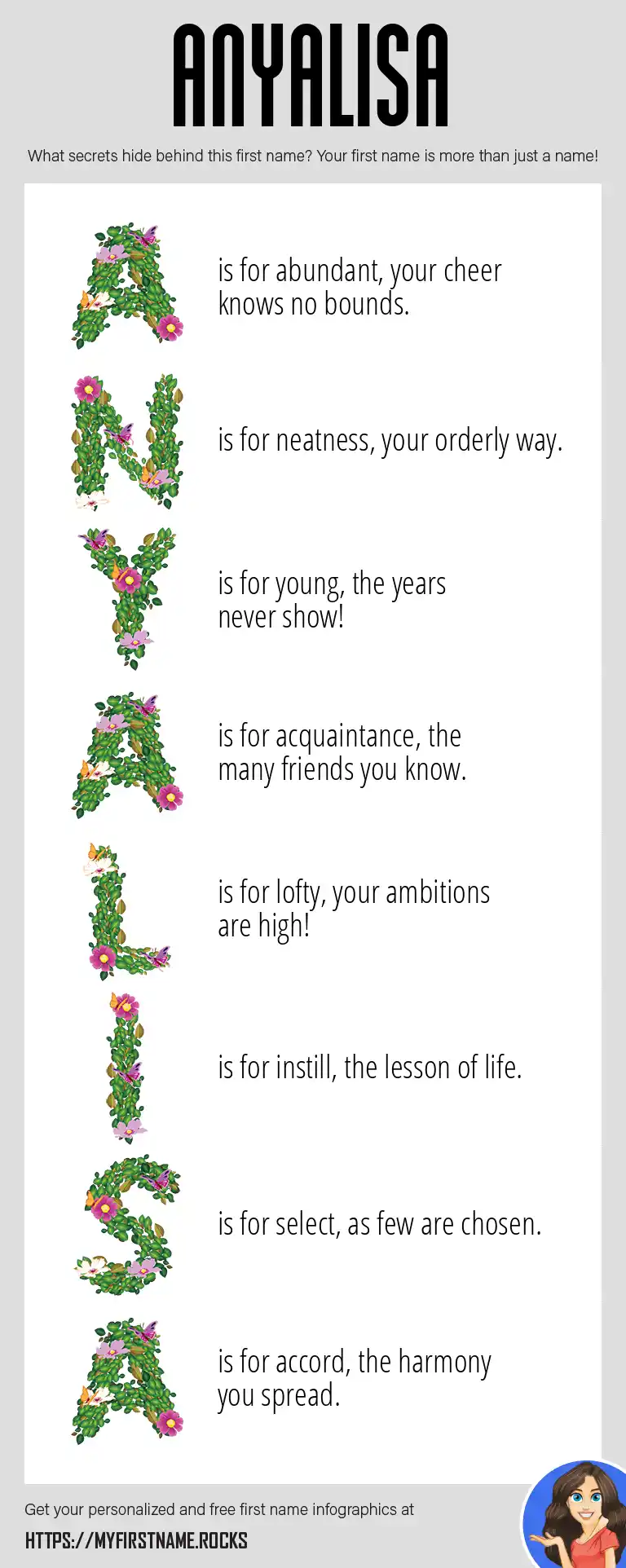 ANYALISA

What secrets hide behind this first name? Your first name is more than just a name!

A is for abundant, your cheer knows no bounds.

N is for neatness, your orderly way.

Y is for young, the years never show!

A is for acquaintance, the many friends you know.

L is for lofty, your ambitions are high!

I is for instill, the lesson of life.

S is for select, as few are chosen.

A is for accord, the harmony you spread.

Get your personalized and free first name infographics at

HTTPS://MYFIRSTNAME.ROCKS