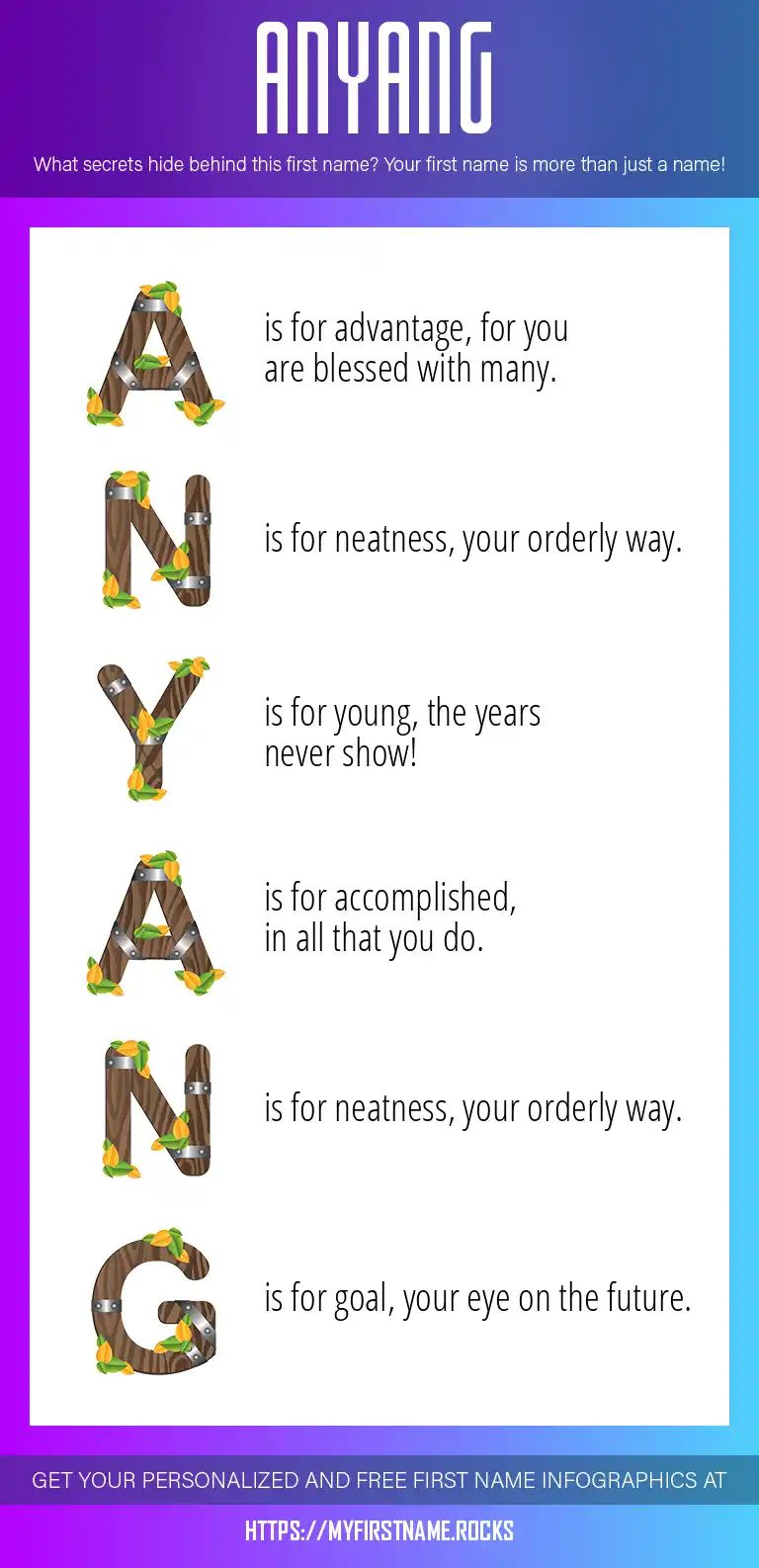 ANYANG

What secrets hide behind this first name? Your first name is more than just a name!

A is for advantage, for you are blessed with many.

N is for neatness, your orderly way.

Y is for young, the years never show!

A is for accomplished, in all that you do.

N is for neatness, your orderly way.

G is for goal, your eye on the future.

GET YOUR PERSONALIZED AND FREE FIRST NAME INFOGRAPHICS AT

HTTPS://MYFIRSTNAME.ROCKS