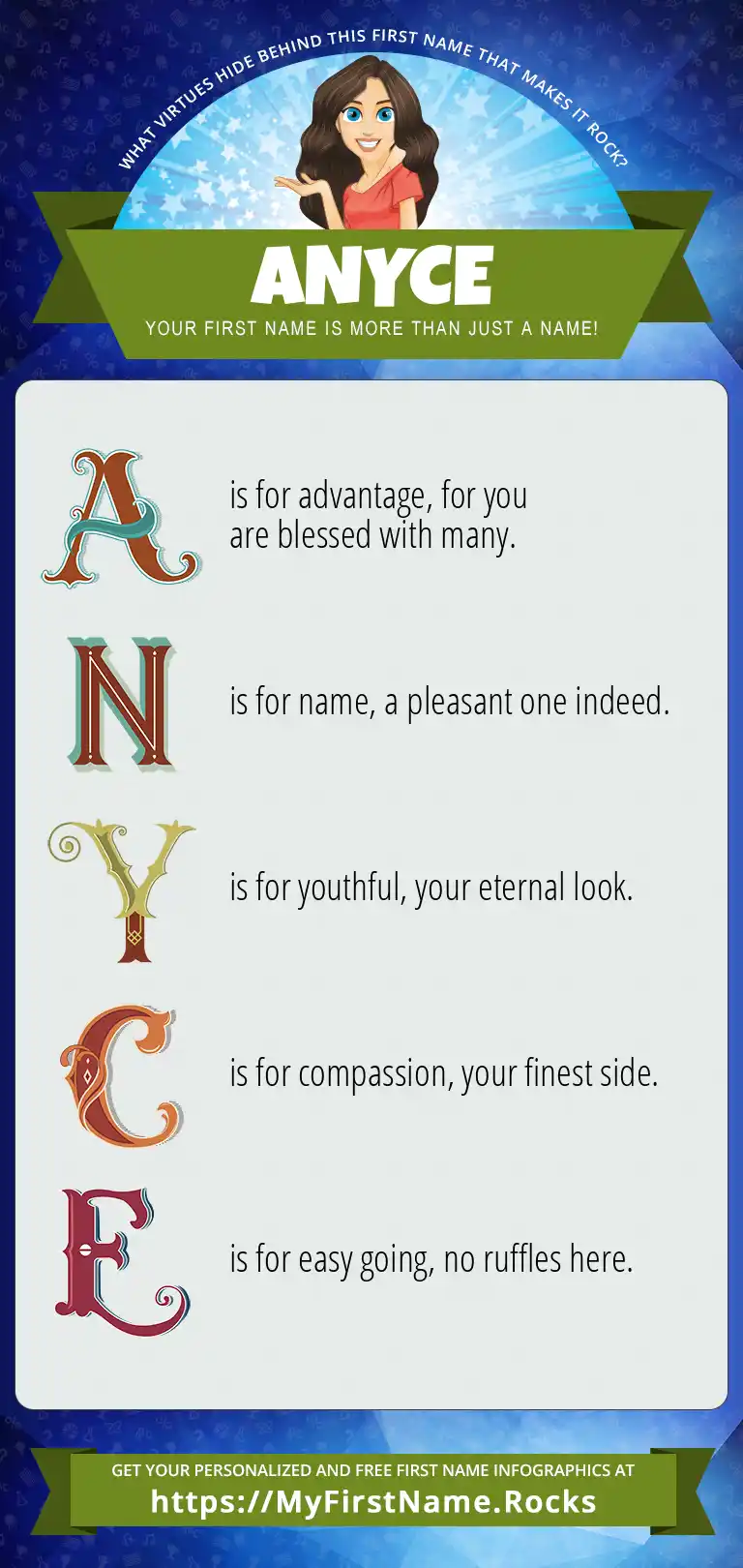 WHAT VIRTUES HIDE BEHIND THIS FIRST NAME THAT MAKES IT ROCK?

ANYCE

YOUR FIRST NAME IS MORE THAN JUST A NAME!

A is for advantage, for you are blessed with many.

N is for name, a pleasant one indeed.

Y is for youthful, your eternal look.

C is for compassion, your finest side.

E is for easy going, no ruffles here.

GET YOUR PERSONALIZED AND FREE FIRST NAME INFOGRAPHICS AT
https://MyFirstName.Rocks