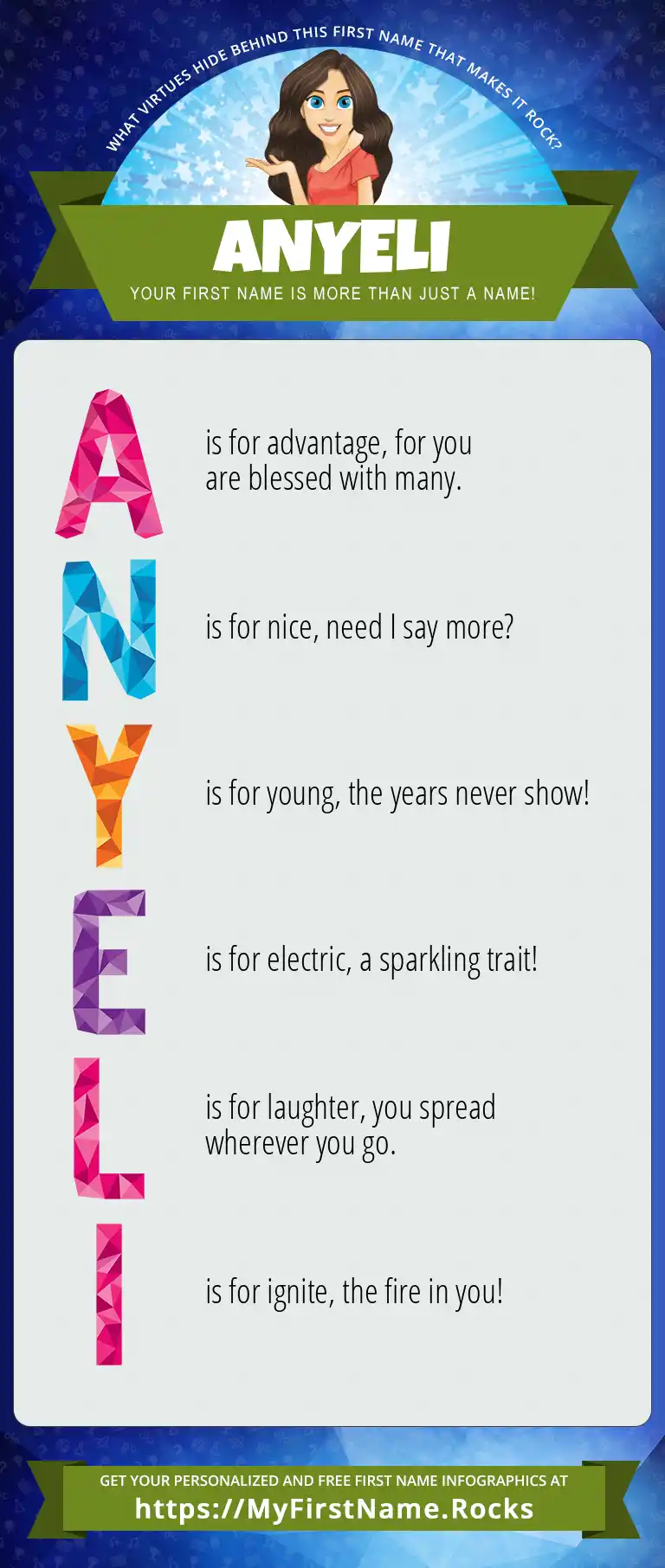 WHAT VIRTUES HIDE BEHIND THIS FIRST NAME THAT MAKES IT ROCK?

ANYELI

YOUR FIRST NAME IS MORE THAN JUST A NAME!

A is for advantage, for you are blessed with many.

N is for nice, need I say more?

Y is for young, the years never show!

E is for electric, a sparkling trait!

L is for laughter, you spread wherever you go.

I is for ignite, the fire in you!

GET YOUR PERSONALIZED AND FREE FIRST NAME INFOGRAPHICS AT
https://MyFirstName.Rocks