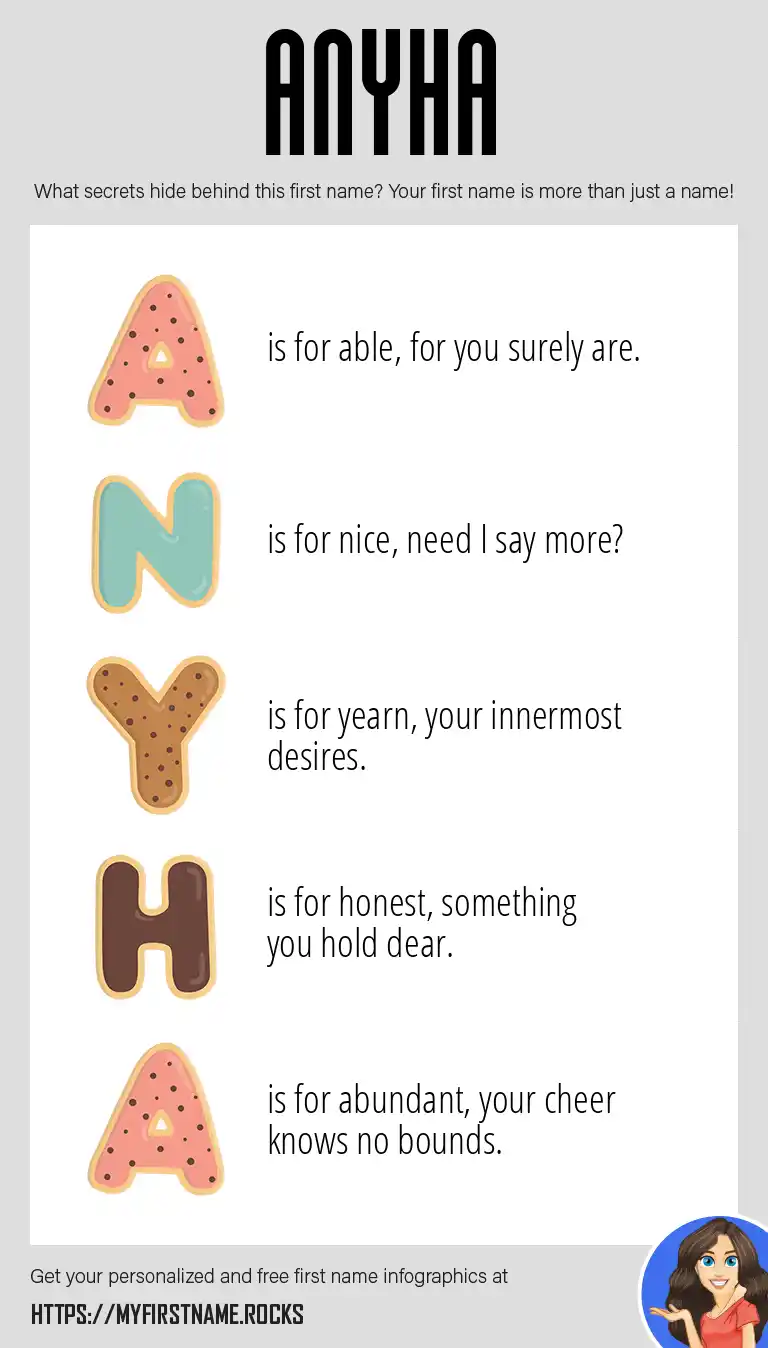 ANYHA

What secrets hide behind this first name? Your first name is more than just a name!

A is for able, for you surely are.

N is for nice, need I say more?

Y is for yearn, your innermost desires.

H is for honest, something you hold dear.

A is for abundant, your cheer knows no bounds.

Get your personalized and free first name infographics at

HTTPS://MYFIRSTNAME.ROCKS