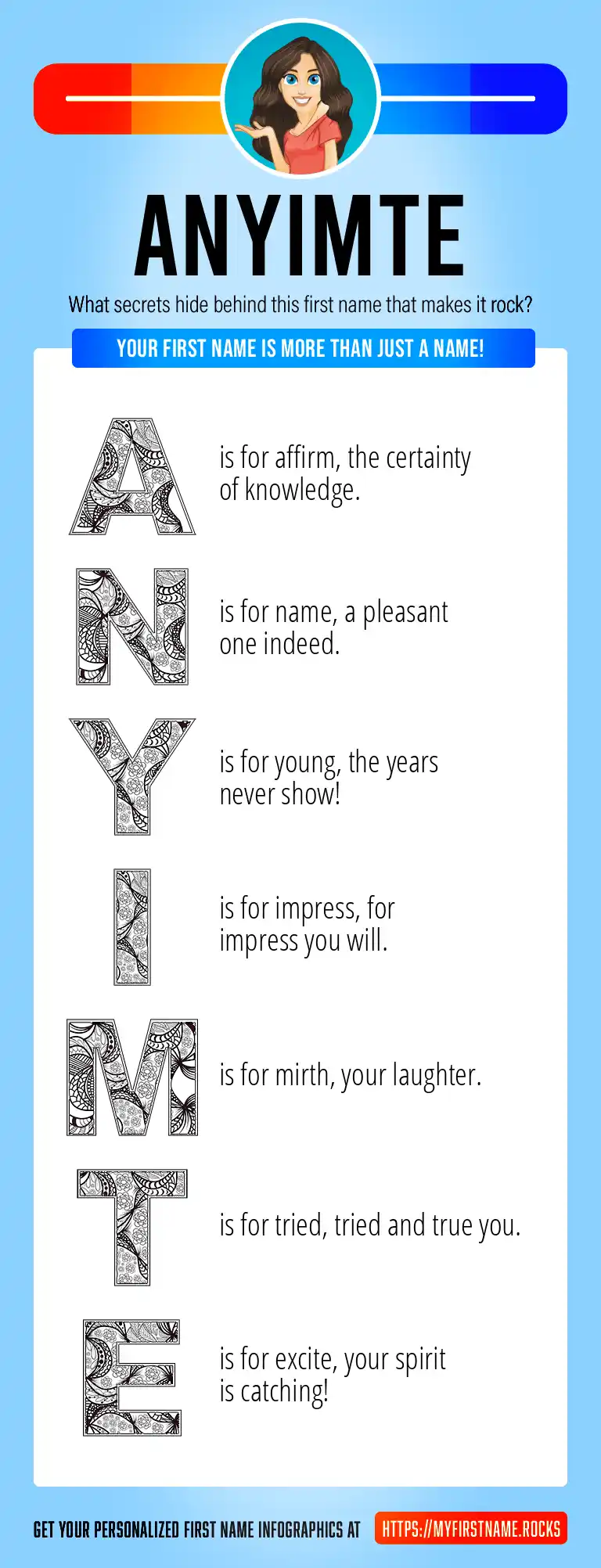 ANYIMTE

What secrets hide behind this first name that makes it rock?

YOUR FIRST NAME IS MORE THAN JUST A NAME!

A is for affirm, the certainty of knowledge.

N is for name, a pleasant one indeed.

Y is for young, the years never show!

I is for impress, for impress you will.

M is for mirth, your laughter.

T is for tried, tried and true you.

E is for excite, your spirit is catching!

GET YOUR PERSONALIZED FIRST NAME INFOGRAPHICS AT HTTPS://MYFIRSTNAME.ROCKS