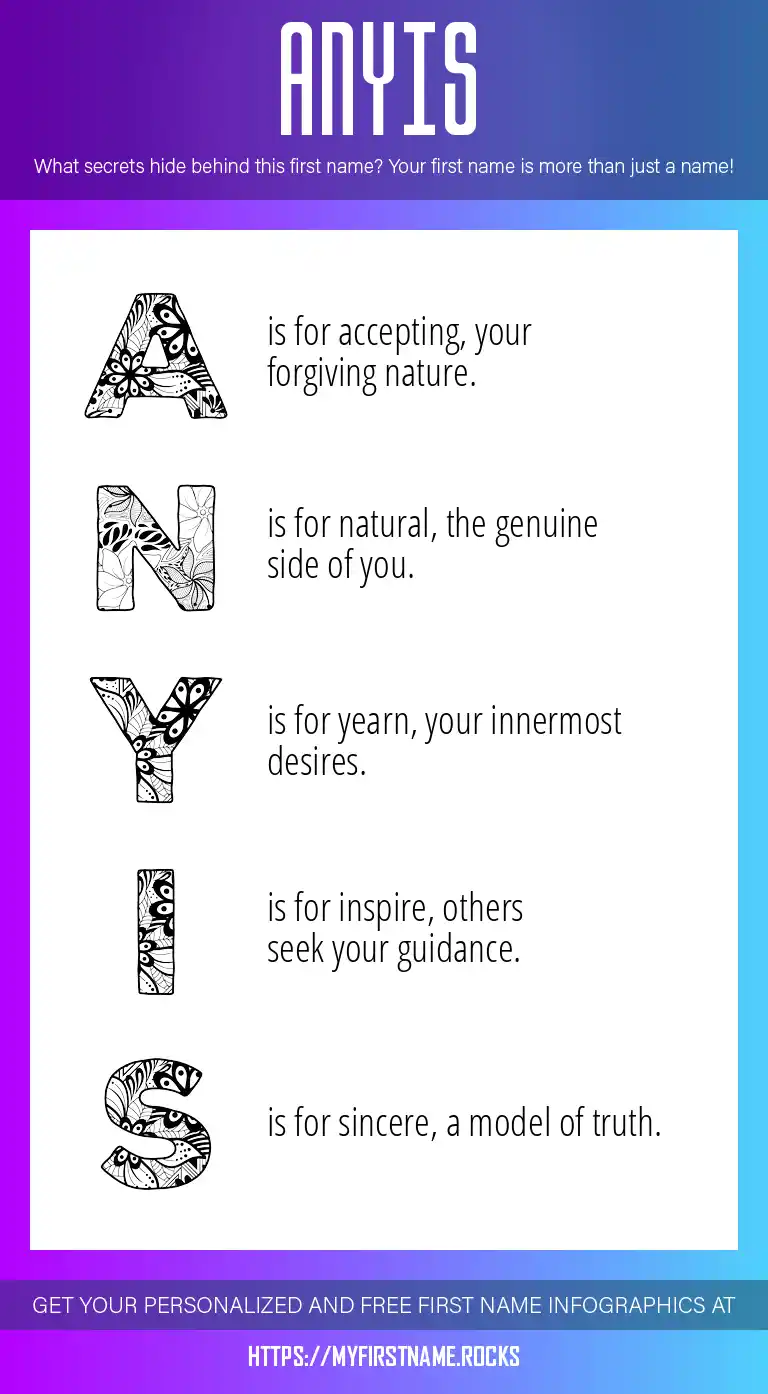 ANYIS

What secrets hide behind this first name? Your first name is more than just a name!

A is for accepting, your forgiving nature.

N is for natural, the genuine side of you.

Y is for yearn, your innermost desires.

I is for inspire, others seek your guidance.

S is for sincere, a model of truth.

GET YOUR PERSONALIZED AND FREE FIRST NAME INFOGRAPHICS AT

HTTPS://MYFIRSTNAME.ROCKS