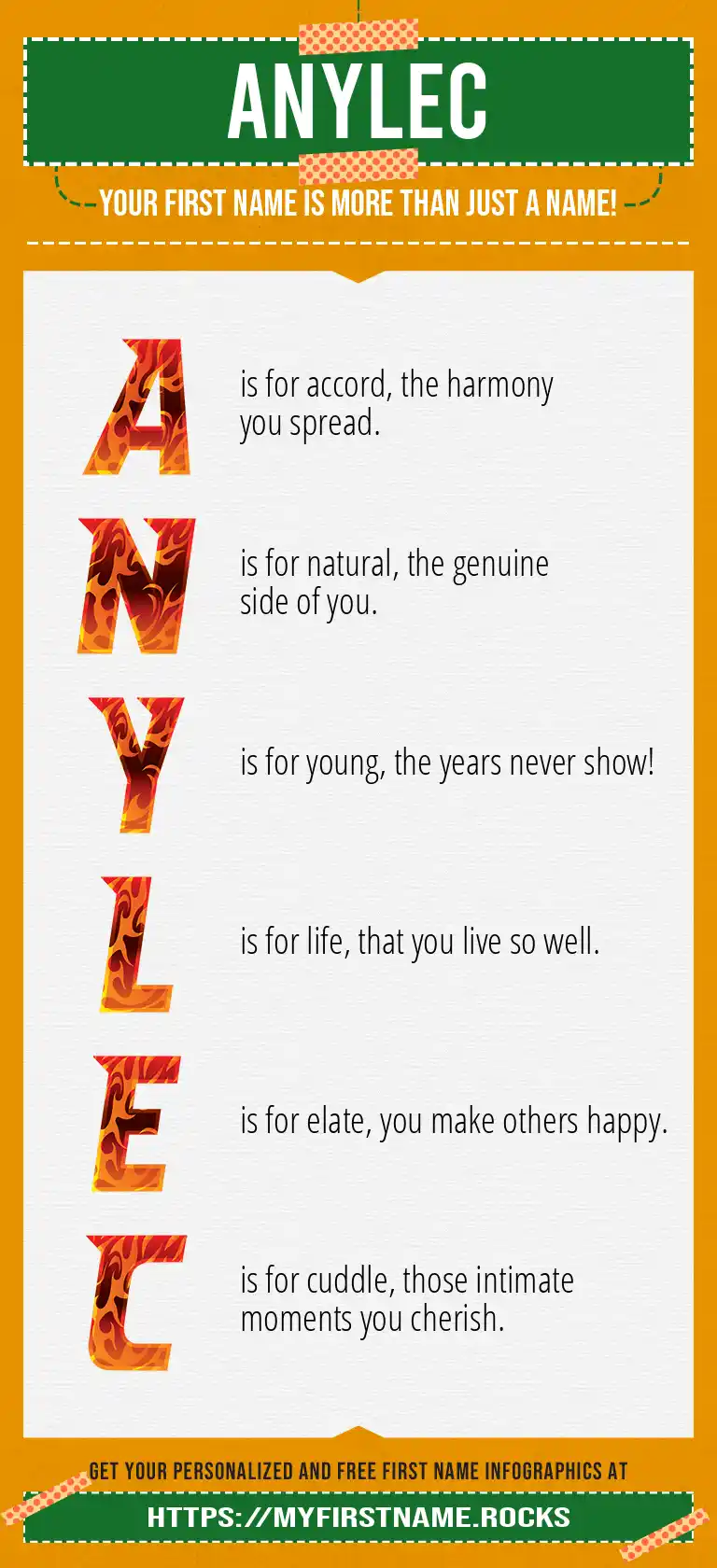 ANYLEC

YOUR FIRST NAME IS MORE THAN JUST A NAME!

A is for accord, the harmony you spread.

N is for natural, the genuine side of you.

Y is for young, the years never show!

L is for life, that you live so well.

E is for elate, you make others happy.

C is for cuddle, those intimate moments you cherish.

GET YOUR PERSONALIZED AND FREE FIRST NAME INFOGRAPHICS AT

HTTPS://MYFIRSTNAME.ROCKS