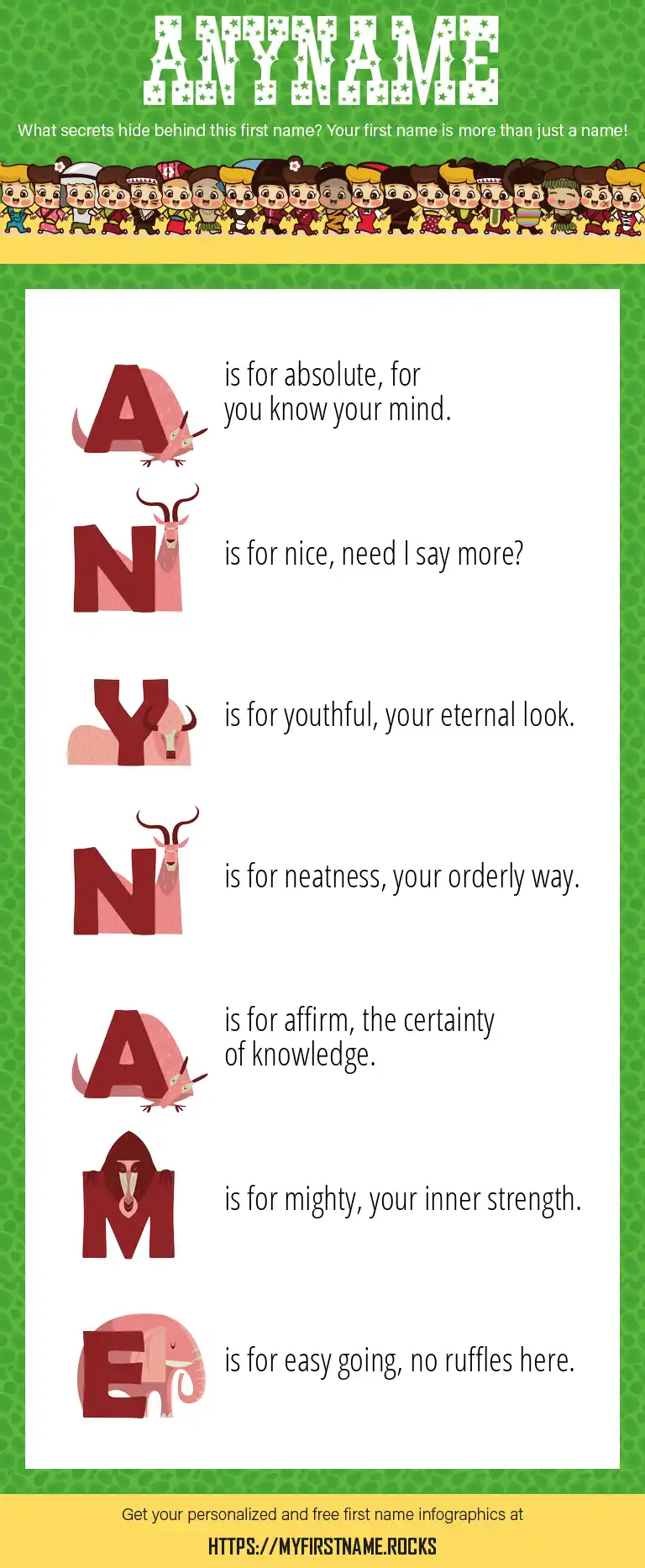 ANYNAME

What secrets hide behind this first name? Your first name is more than just a name!

A is for absolute, for you know your mind.

N is for nice, need I say more?

Y is for youthful, your eternal look.

N is for neatness, your orderly way.

A is for affirm, the certainty of knowledge.

M is for mighty, your inner strength.

E is for easy going, no ruffles here.

Get your personalized and free first name infographics at

HTTPS://MYFIRSTNAME.ROCKS