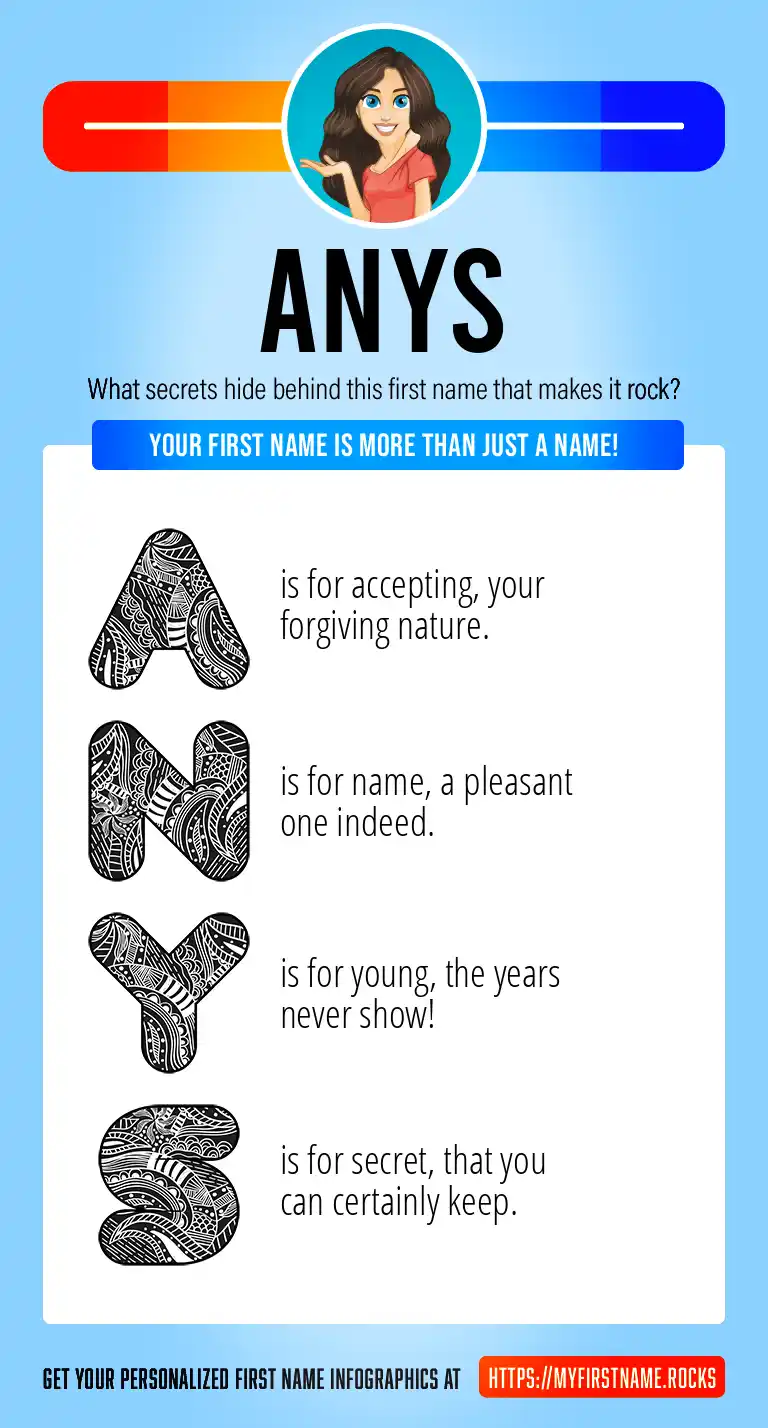 ANYS

What secrets hide behind this first name that makes it rock?

YOUR FIRST NAME IS MORE THAN JUST A NAME!

A is for accepting, your forgiving nature.

N is for name, a pleasant one indeed.

Y is for young, the years never show!

S is for secret, that you can certainly keep.

GET YOUR PERSONALIZED FIRST NAME INFOGRAPHICS AT HTTPS://MYFIRSTNAME.ROCKS