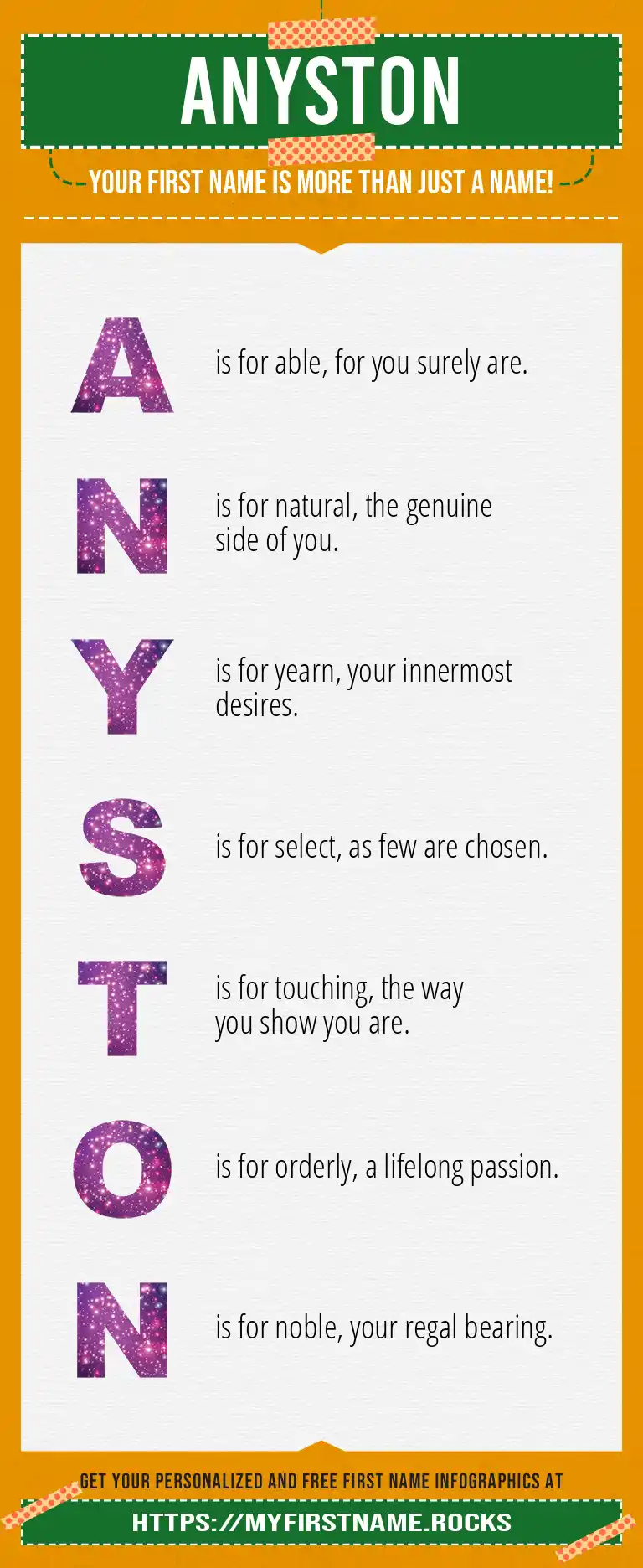 ANYSTON

YOUR FIRST NAME IS MORE THAN JUST A NAME!

A is for able, for you surely are.

N is for natural, the genuine side of you.

Y is for yearn, your innermost desires.

S is for select, as few are chosen.

T is for touching, the way you show you are.

O is for orderly, a lifelong passion.

N is for noble, your regal bearing.

GET YOUR PERSONALIZED AND FREE FIRST NAME INFOGRAPHICS AT

HTTPS://MYFIRSTNAME.ROCKS