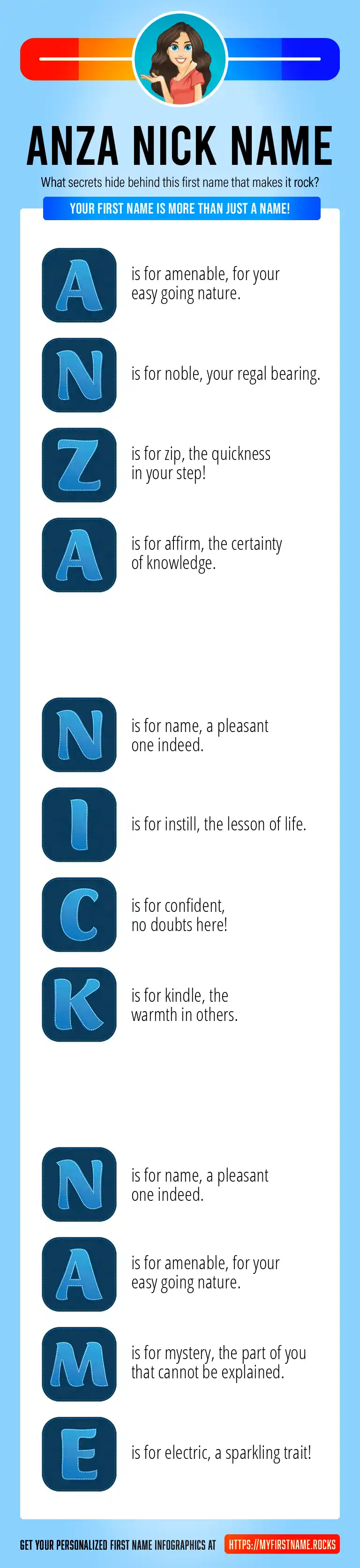 ANZA NICK NAME

What secrets hide behind this first name that makes it rock?

YOUR FIRST NAME IS MORE THAN JUST A NAME!

A is for amenable, for your easy going nature.

N is for noble, your regal bearing.

Z is for zip, the quickness in your step!

A is for affirm, the certainty of knowledge.

N is for name, a pleasant one indeed.

I is for instill, the lesson of life.

C is for confident, no doubts here!

K is for kindle, the warmth in others.

N is for name, a pleasant one indeed.

A is for amenable, for your easy going nature.

M is for mystery, the part of you that cannot be explained.

E is for electric, a sparkling trait!

GET YOUR PERSONALIZED FIRST NAME INFOGRAPHICS AT HTTPS://MYFIRSTNAME.ROCKS