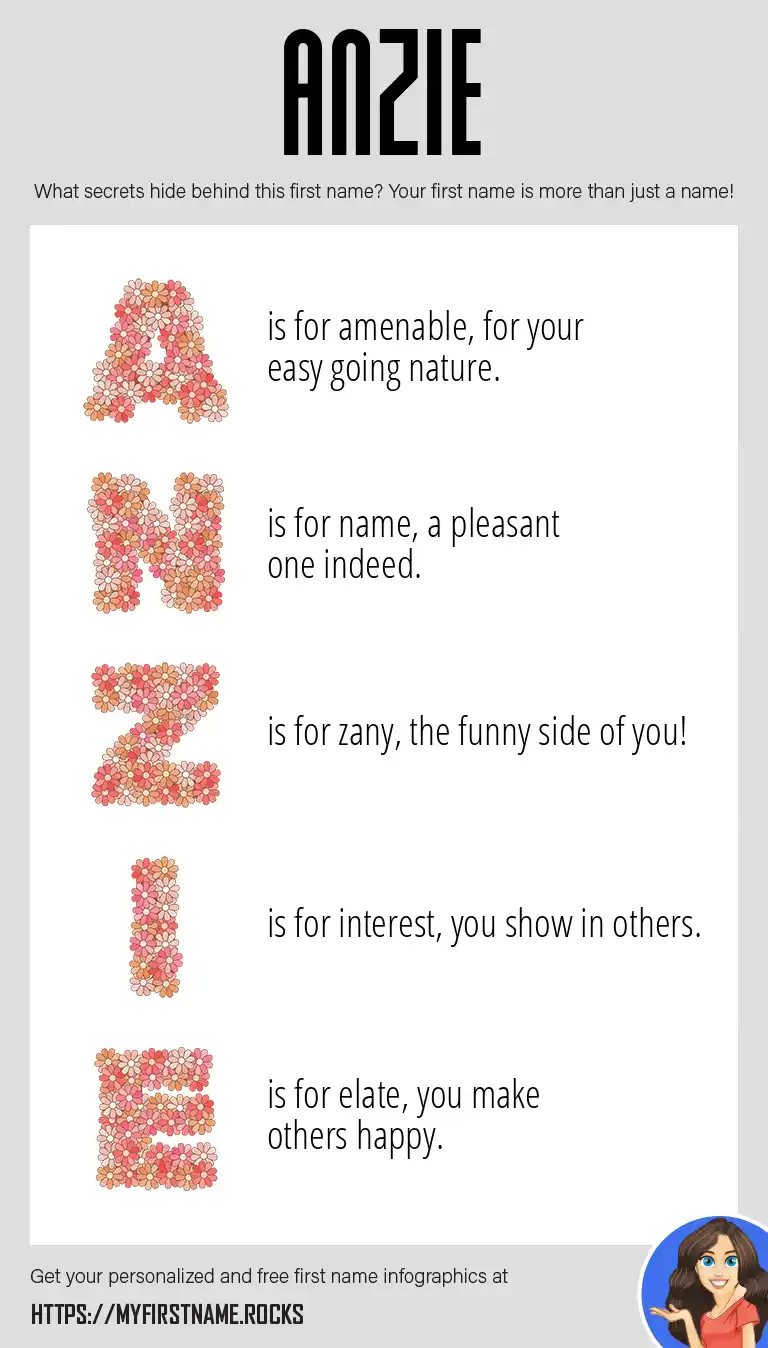 ANZIE

What secrets hide behind this first name? Your first name is more than just a name!

A is for amenable, for your easy going nature.

N is for name, a pleasant one indeed.

Z is for zany, the funny side of you!

I is for interest, you show in others.

E is for elate, you make others happy.

Get your personalized and free first name infographics at

HTTPS://MYFIRSTNAME.ROCKS