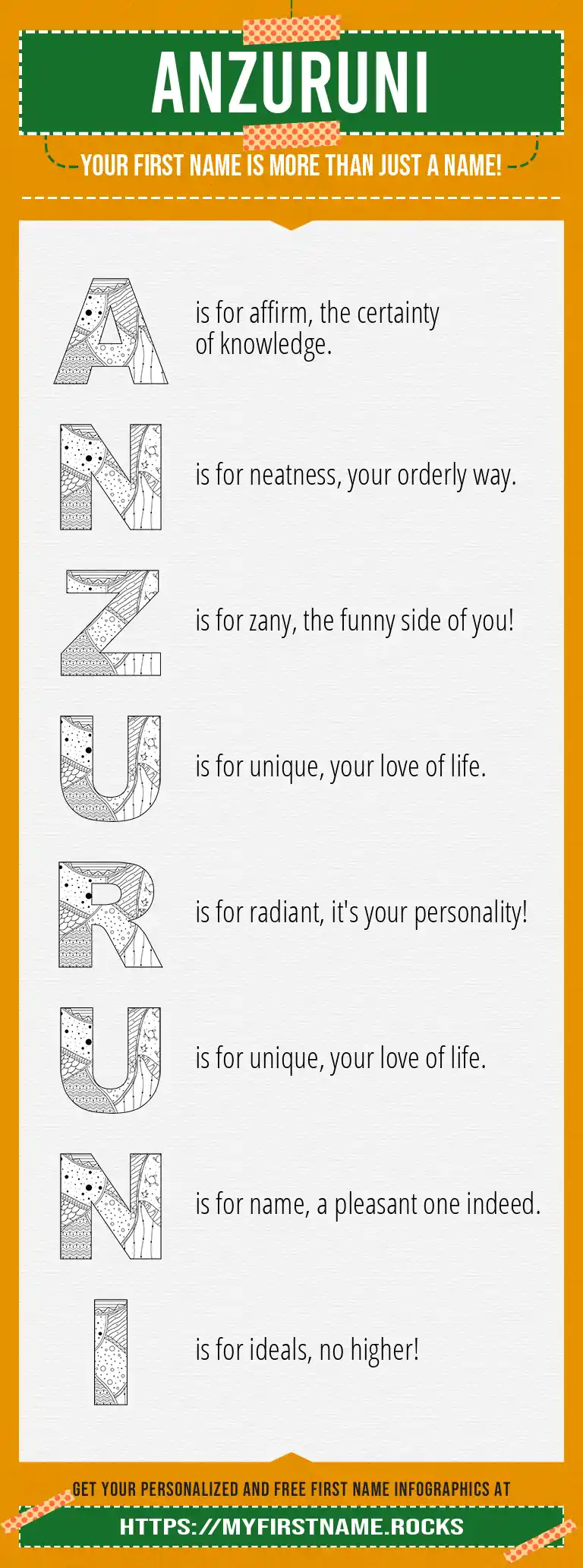 ANZURUNI

YOUR FIRST NAME IS MORE THAN JUST A NAME!

A is for affirm, the certainty of knowledge.

N is for neatness, your orderly way.

Z is for zany, the funny side of you!

U is for unique, your love of life.

R is for radiant, it's your personality!

U is for unique, your love of life.

N is for name, a pleasant one indeed.

I is for ideals, no higher!

GET YOUR PERSONALIZED AND FREE FIRST NAME INFOGRAPHICS AT

HTTPS://MYFIRSTNAME.ROCKS