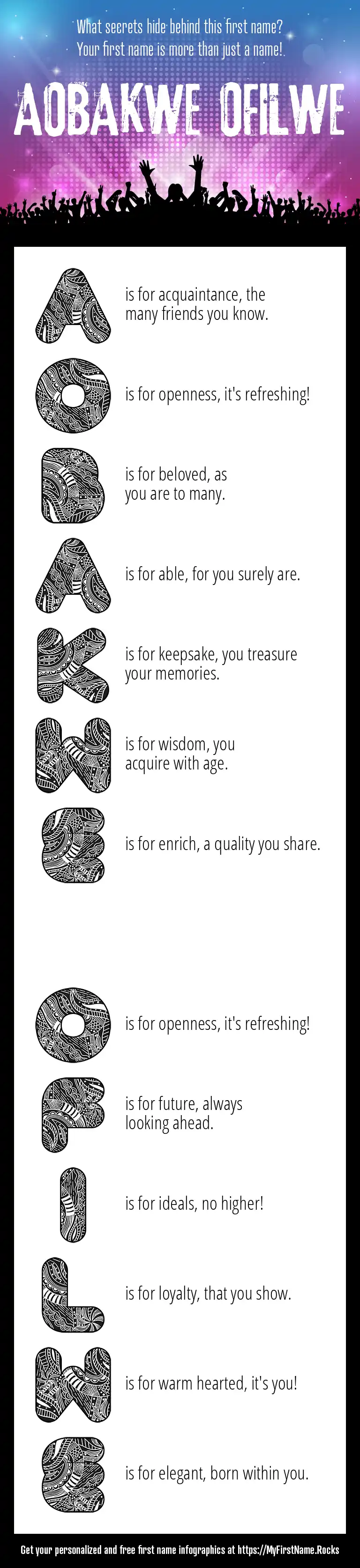 What secrets hide behind this first name?
Your first name is more than just a name!

AOBAKWE OFILWE

A is for acquaintance, the many friends you know.

O is for openness, it's refreshing!

B is for beloved, as you are to many.

A is for able, for you surely are.

K is for keepsake, you treasure your memories.

W is for wisdom, you acquire with age.

E is for enrich, a quality you share.

O is for openness, it's refreshing!

F is for future, always looking ahead.

I is for ideals, no higher!

L is for loyalty, that you show.

W is for warm hearted, it's you!

E is for elegant, born within you.

Get your personalized and free first name infographics at https://MyFirstName.Rocks