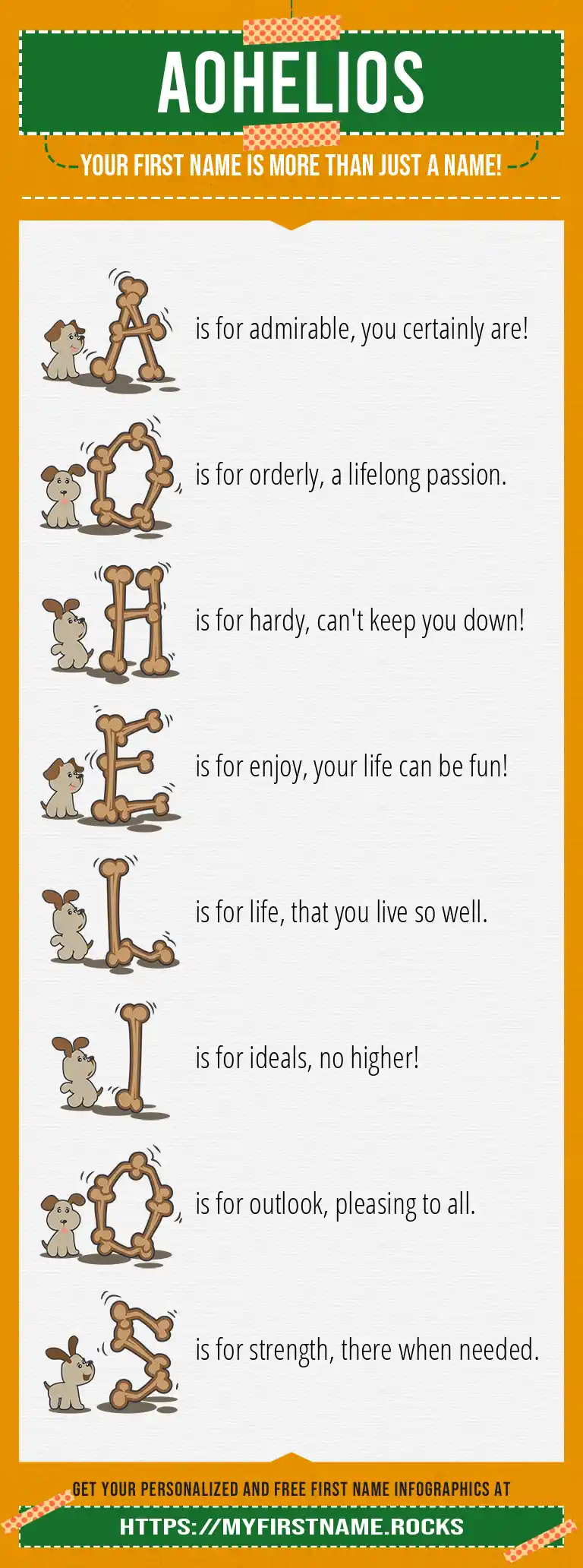 AOHELIOS

YOUR FIRST NAME IS MORE THAN JUST A NAME!

A is for admirable, you certainly are!

O is for orderly, a lifelong passion.

H is for hardy, can't keep you down!

E is for enjoy, your life can be fun!

L is for life, that you live so well.

I is for ideals, no higher!

O is for outlook, pleasing to all.

S is for strength, there when needed.

GET YOUR PERSONALIZED AND FREE FIRST NAME INFOGRAPHICS AT

HTTPS://MYFIRSTNAME.ROCKS