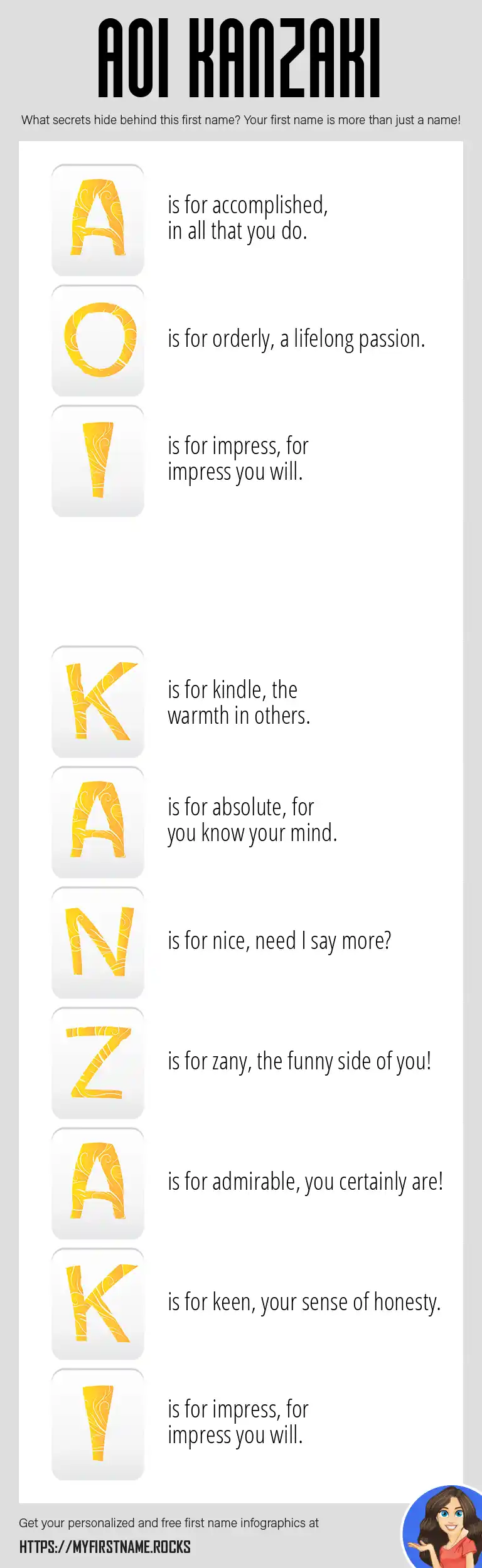 AOI KANZAKI

What secrets hide behind this first name? Your first name is more than just a name!

A is for accomplished, in all that you do.

O is for orderly, a lifelong passion.

I is for impress, for impress you will.

K is for kindle, the warmth in others.

A is for absolute, for you know your mind.

N is for nice, need I say more?

Z is for zany, the funny side of you!

A is for admirable, you certainly are!

K is for keen, your sense of honesty.

I is for impress, for impress you will.

Get your personalized and free first name infographics at

HTTPS://MYFIRSTNAME.ROCKS